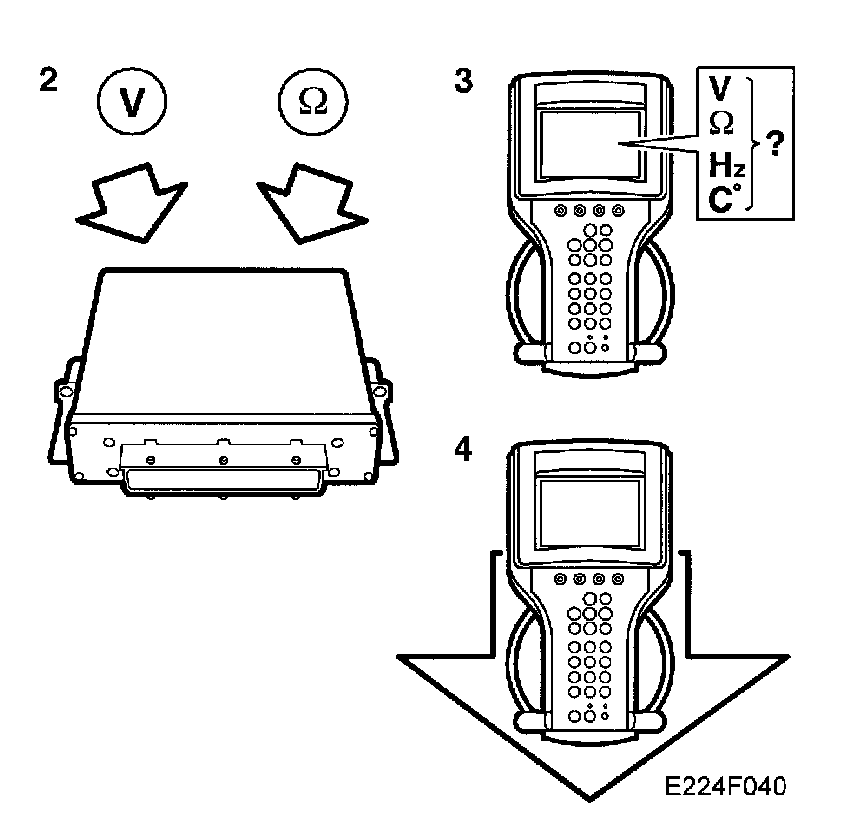 2

V

Ω

3

V
Ω
Hz
C°

?

4

E224F040