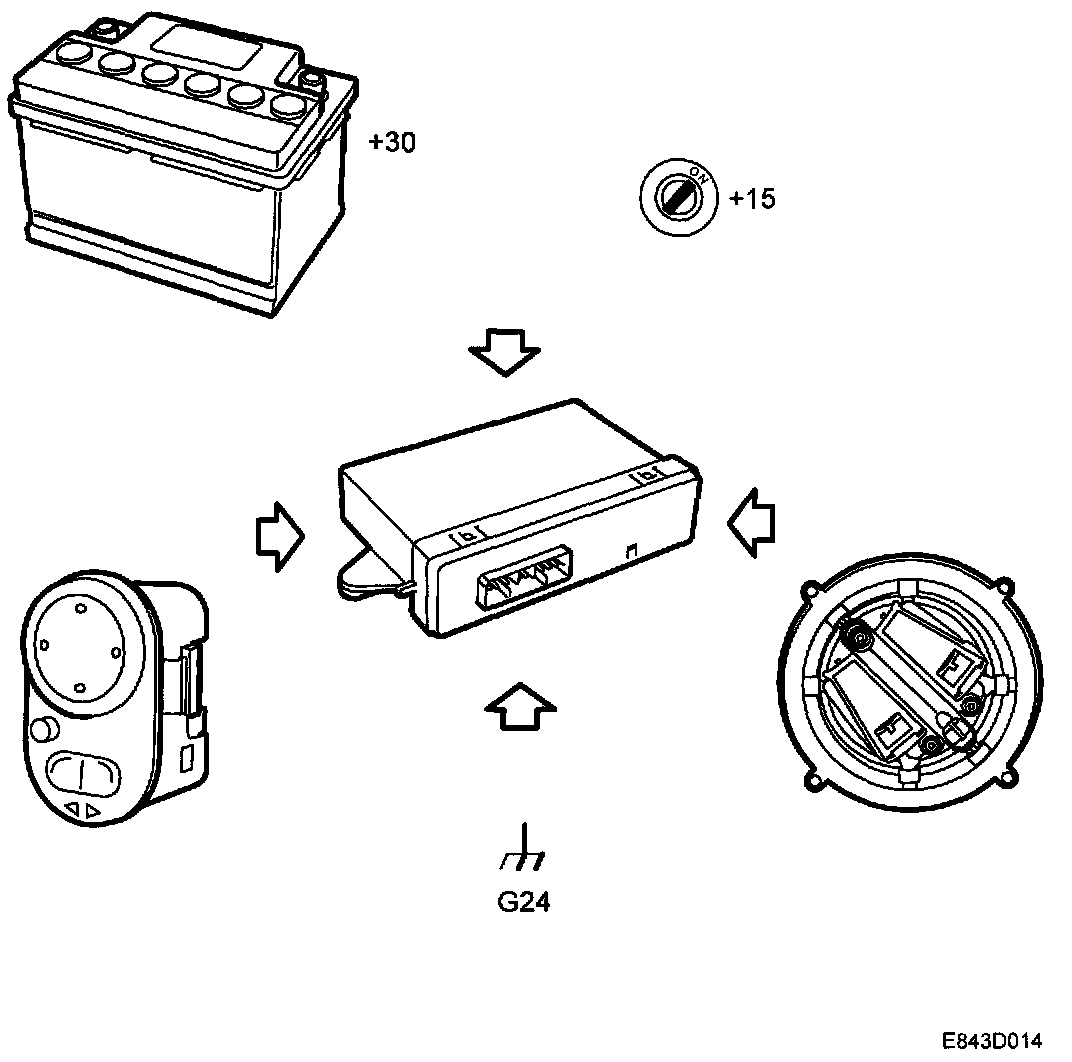 +30

ON

+15

G24

E843D014