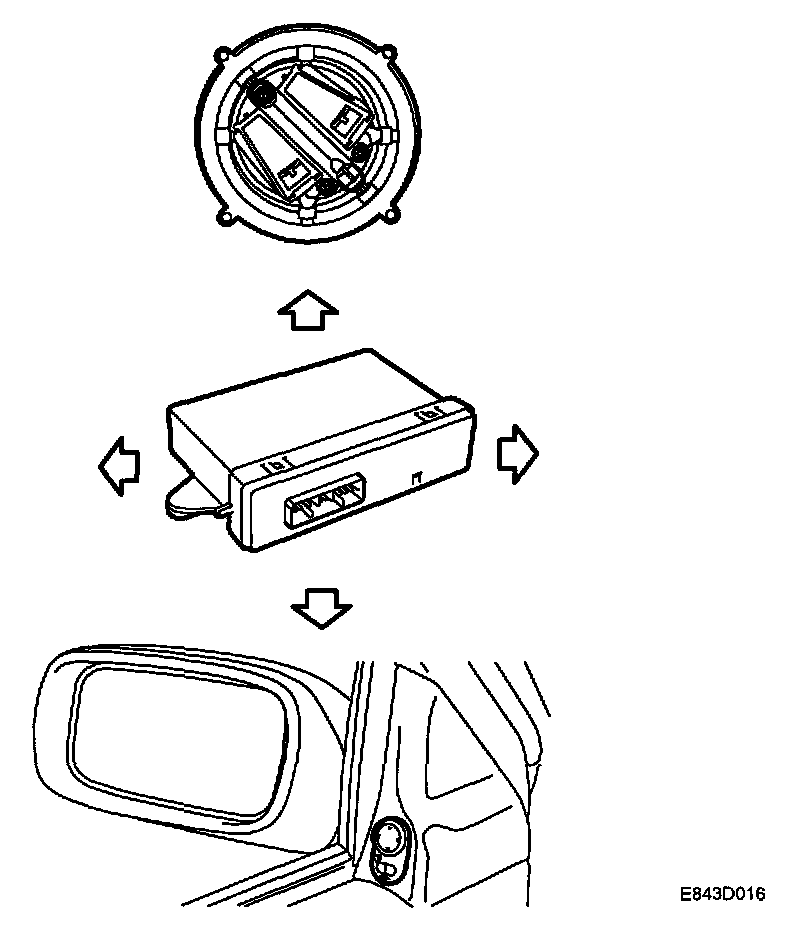 E843D016