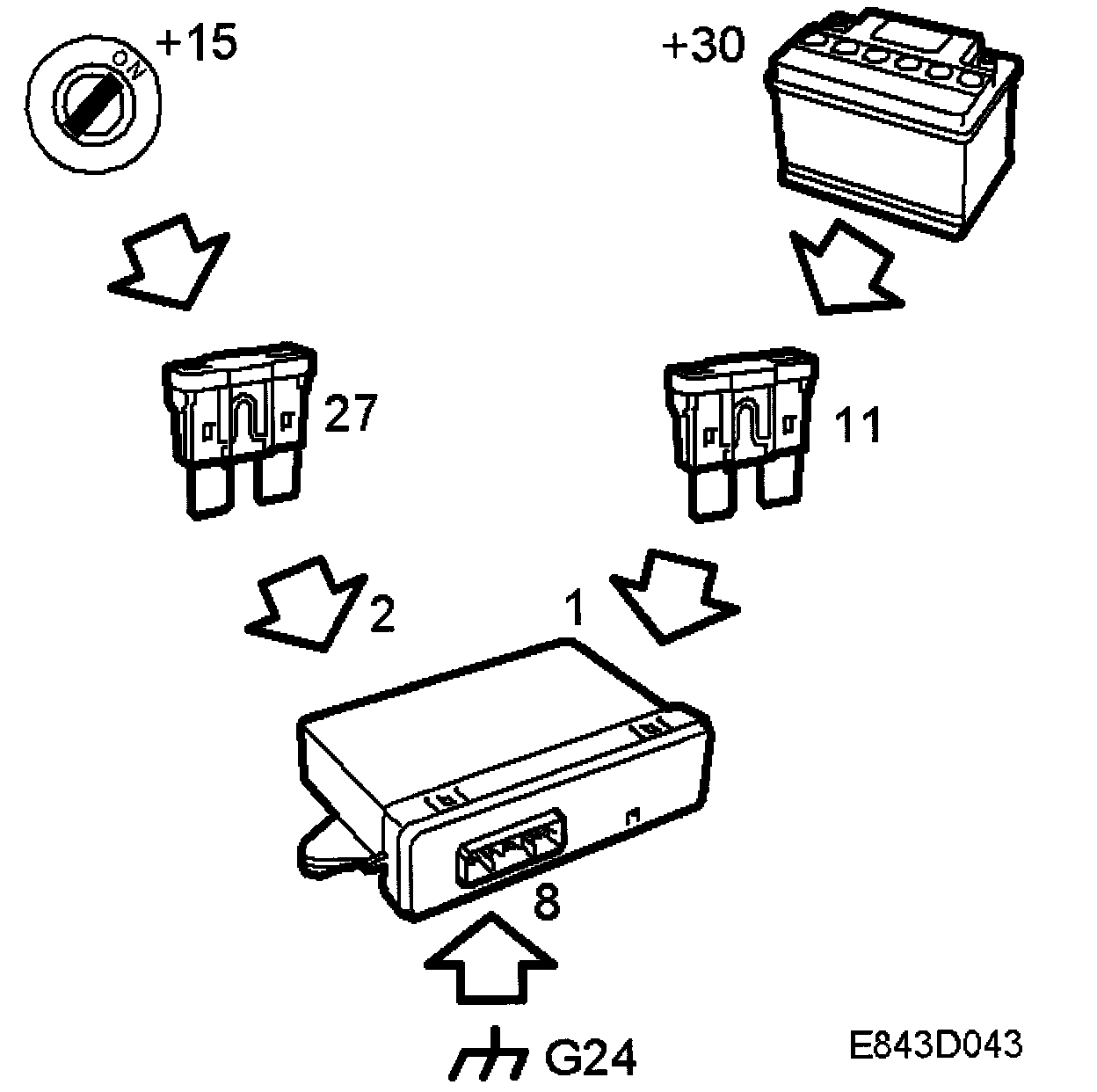 ON
+15

+30

27

11

2

1

8

G24

E843D043