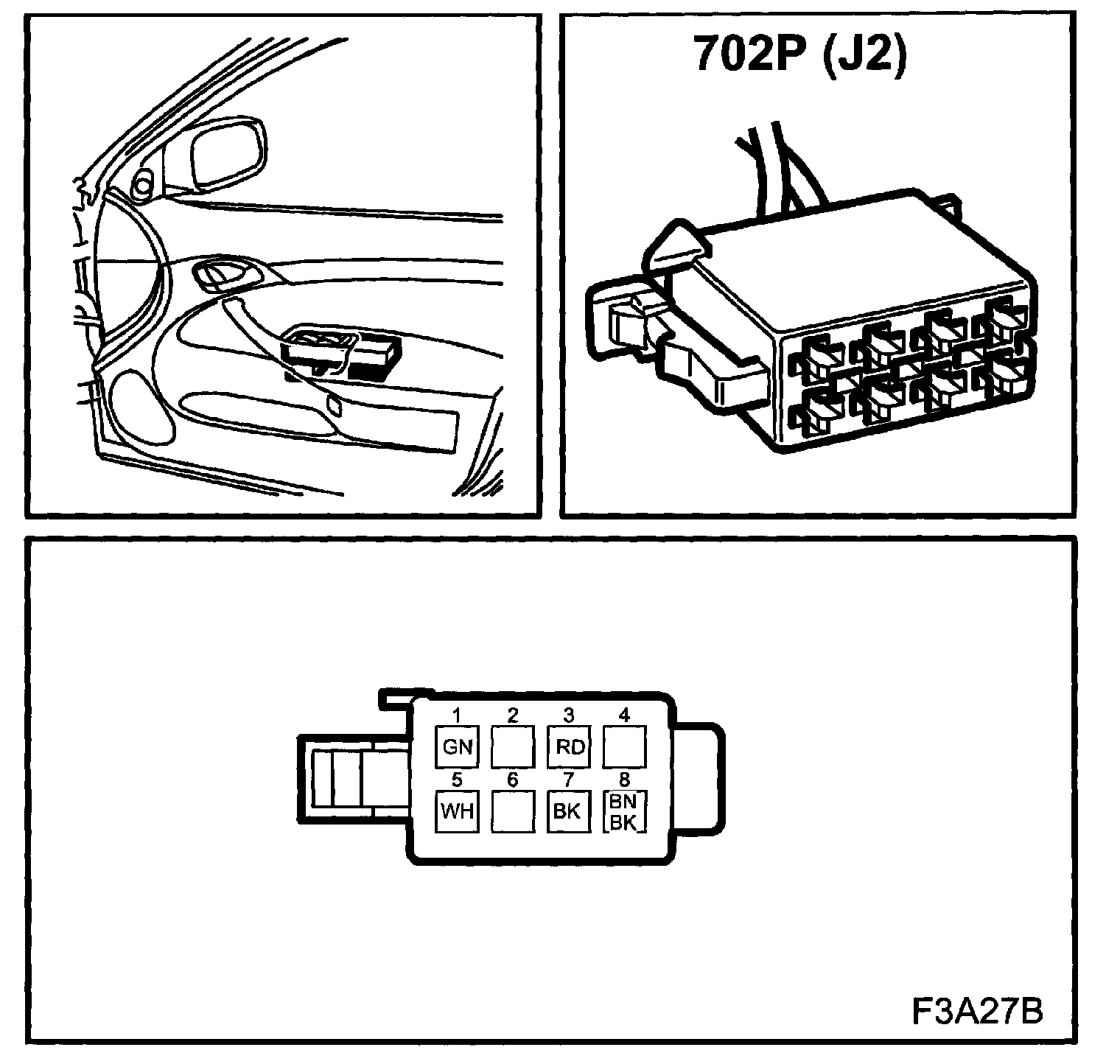 702P (J2)

1 2 3 4
GN RD
5 6 7 8
WH BK BN BK

F3A27B