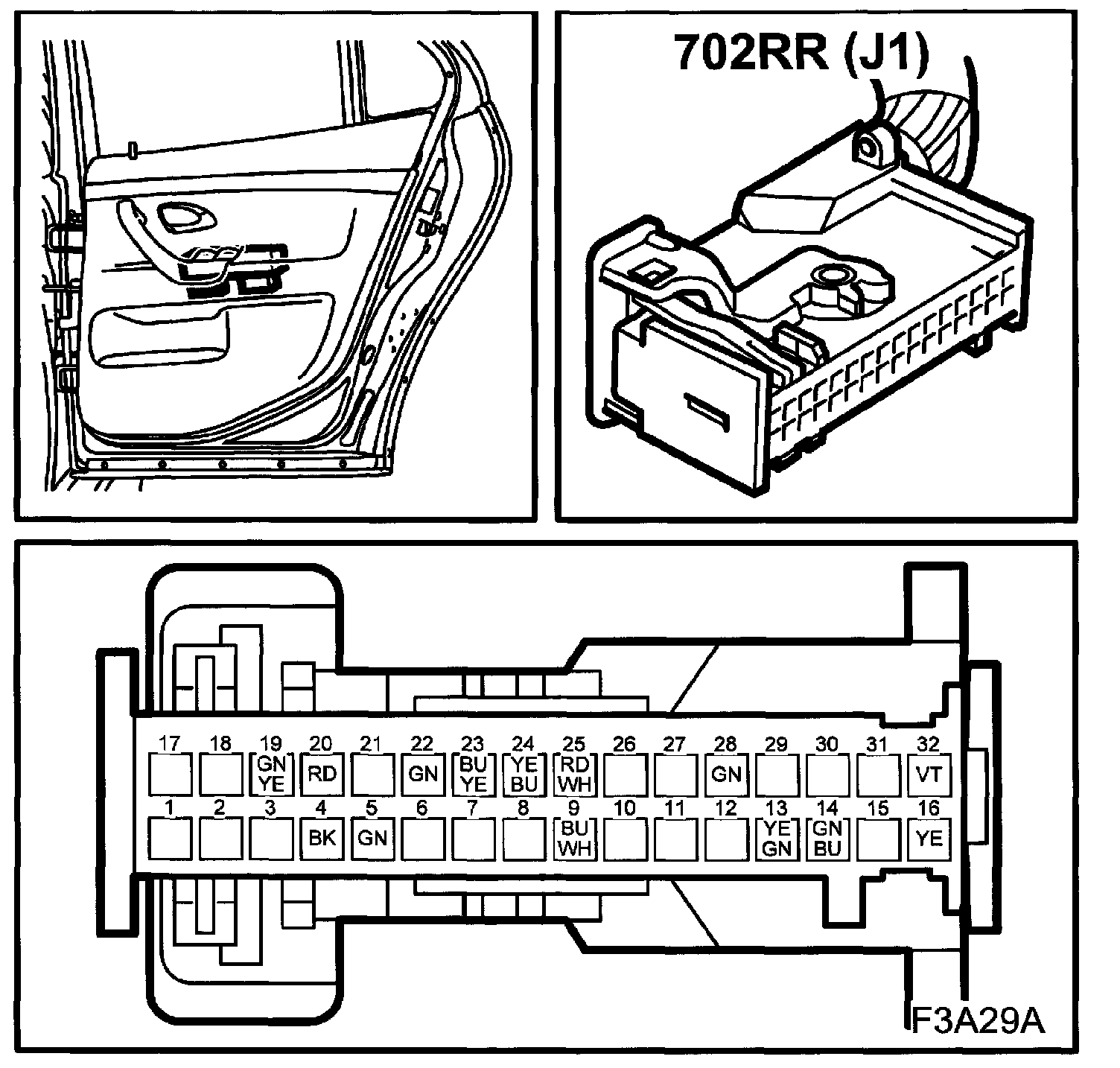 702RR (J1)

17 18 19 20 21 22 23 24 25 26 27 28 29 30 31 32

GN YE RD GN BU YE YE BU RD WH GN VT

1 2 3 4 5 6 7 8 9 10 11 12 13 14 15 16

BK GN BU WH YE GN GN BU YE

F3A29A