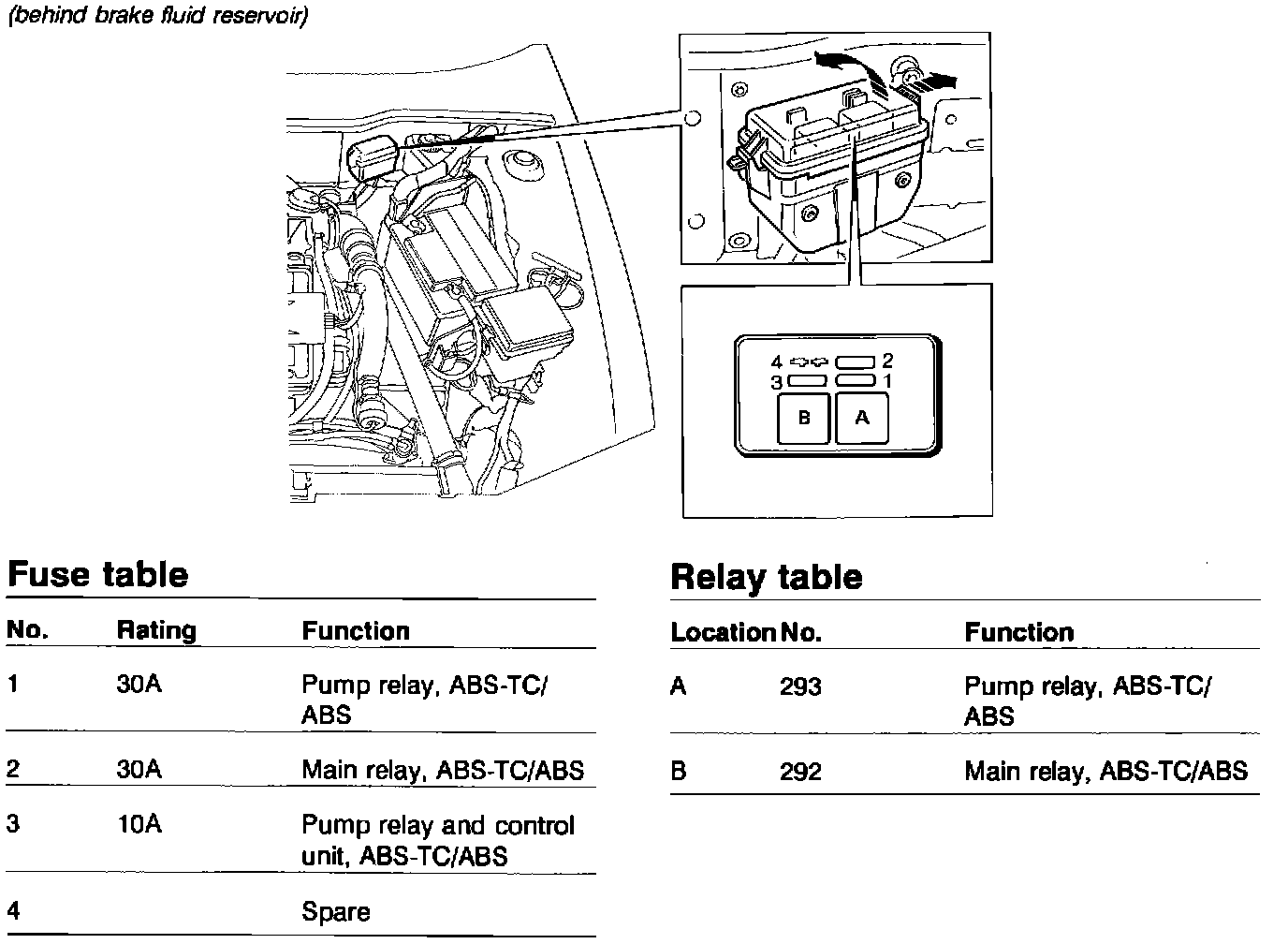 (behind brake fluid reservoir)

4
2
3
1
B
A

Fuse table

| No. | Rating | Function |
|---|---|---|
| 1 | 30A | Pump relay, ABS-TC/ ABS |
| 2 | 30A | Main relay, ABS-TC/ABS |
| 3 | 10A | Pump relay and control unit, ABS-TC/ABS |
| 4 | | Spare |

Relay table

| Location | No. | Function |
|---|---|---|
| A | 293 | Pump relay, ABS-TC/ ABS |
| B | 292 | Main relay, ABS-TC/ABS |