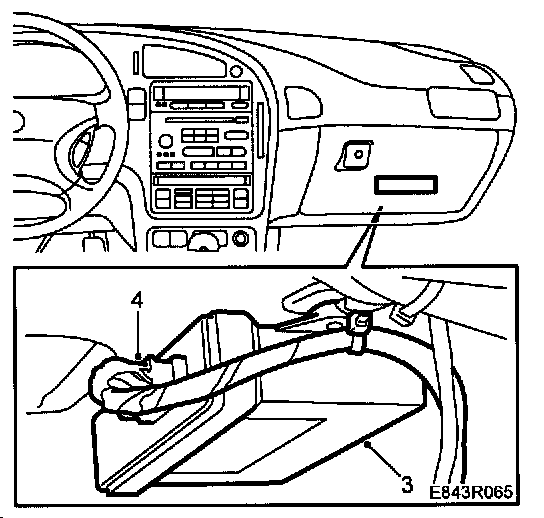 4

3

E843R065