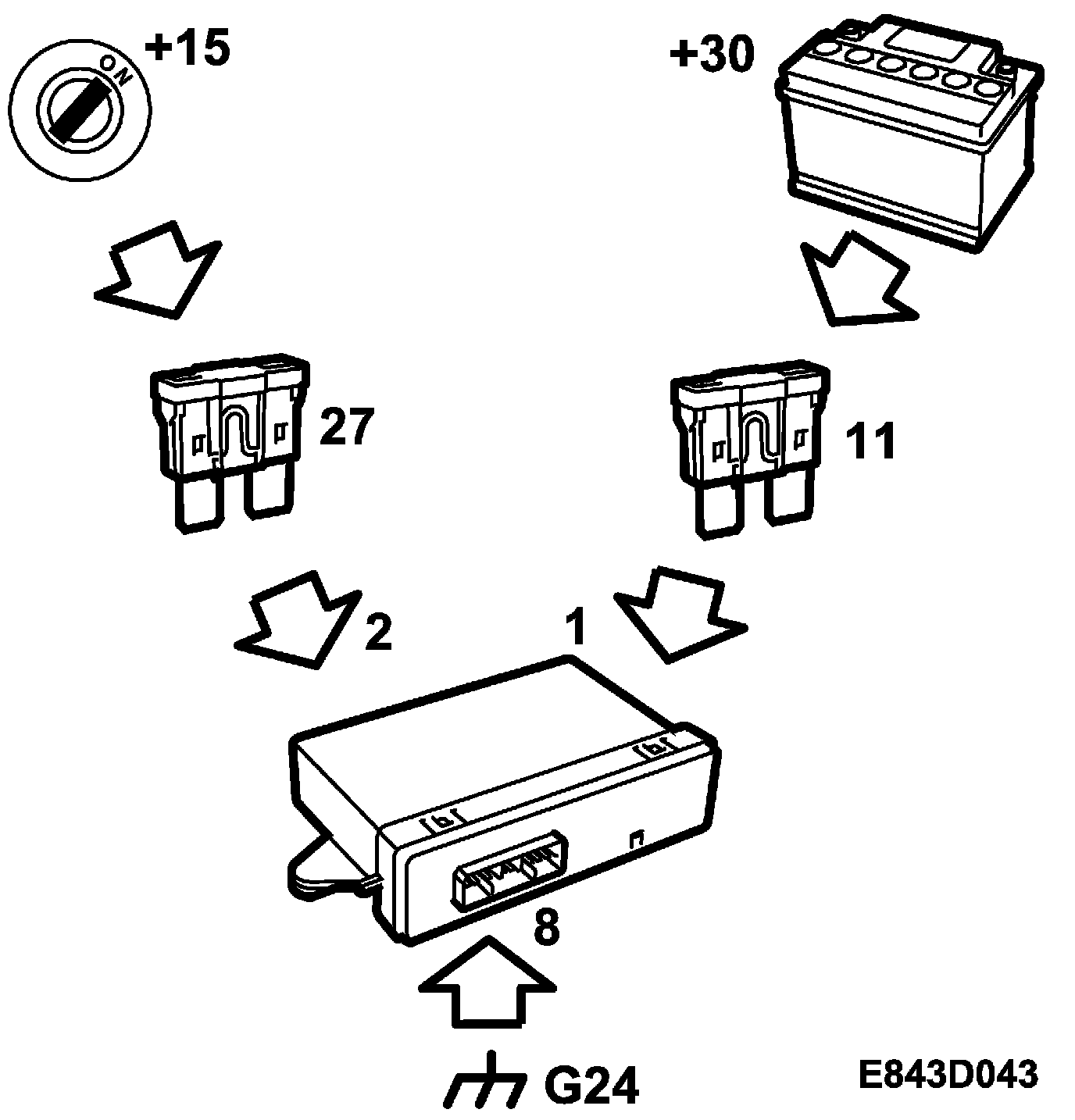 ON
+15
+30
27
11
2
1
8
G24
E843D043