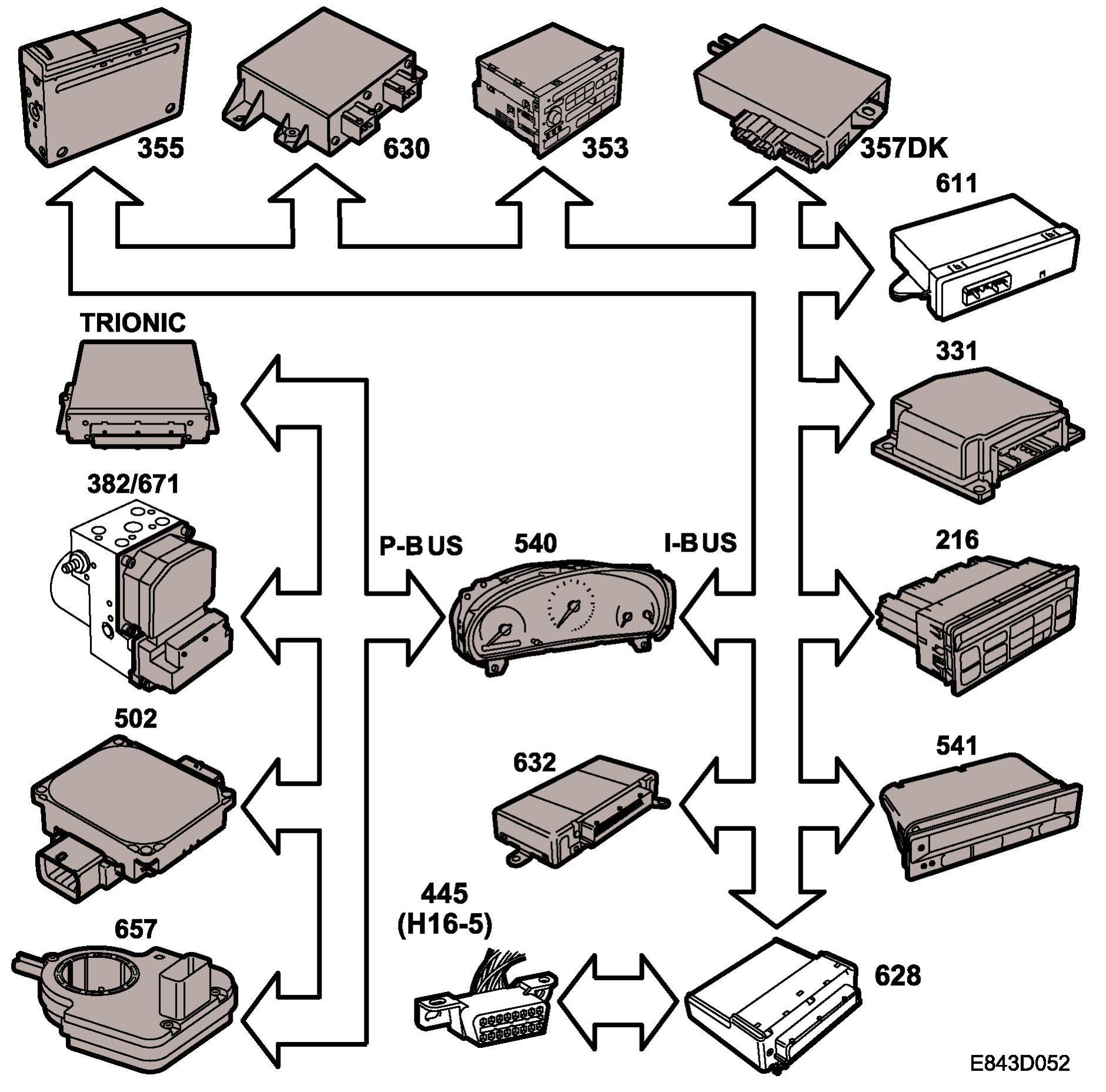 355
630
353
357DK
611
TRIONIC
331
382/671
P-BUS
540
I-BUS
216
502
632
541
445
(H16-5)
657
628
E843D052