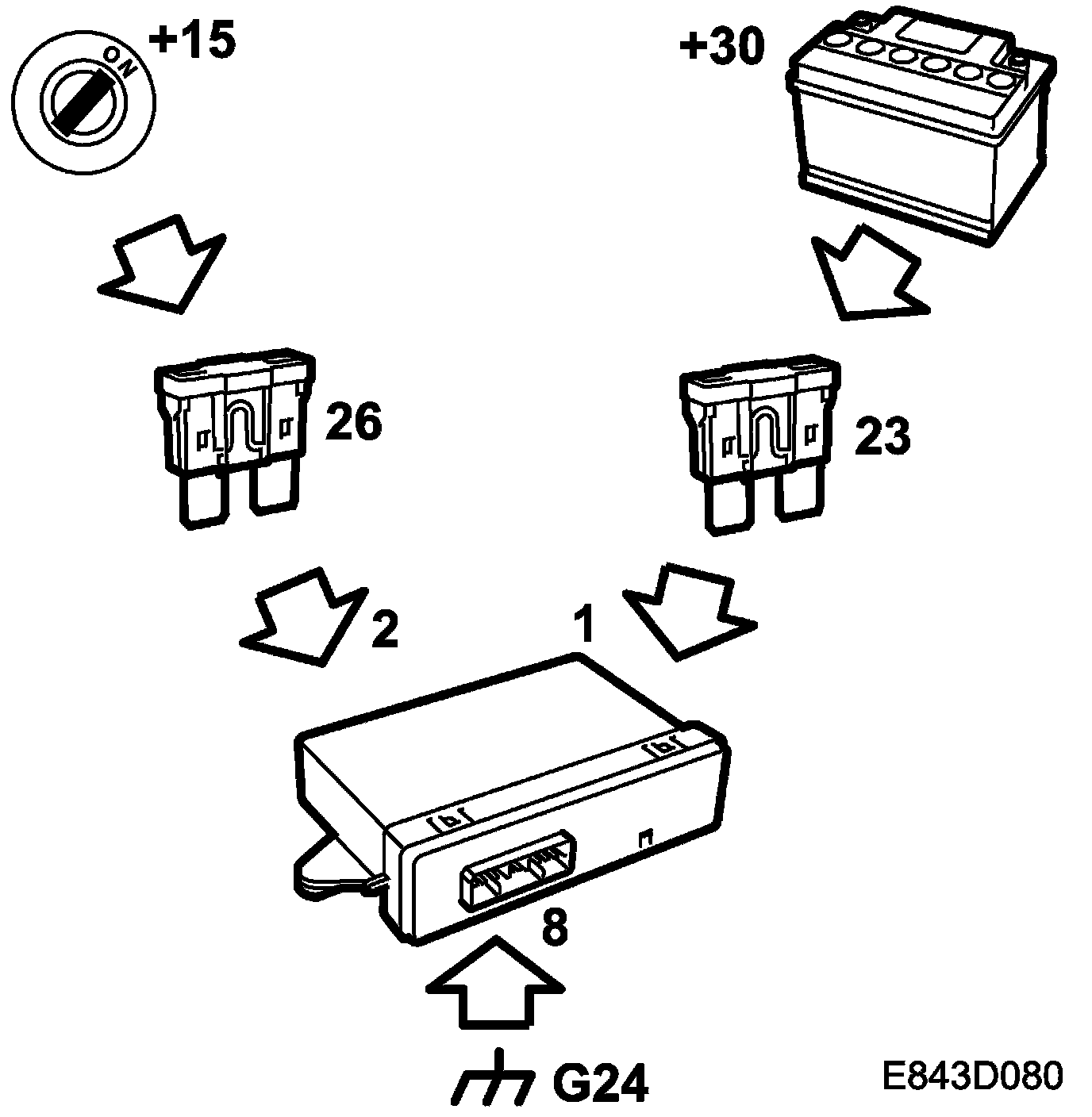 ON
+15
+30
26
23
2
1
8
G24
E843D080