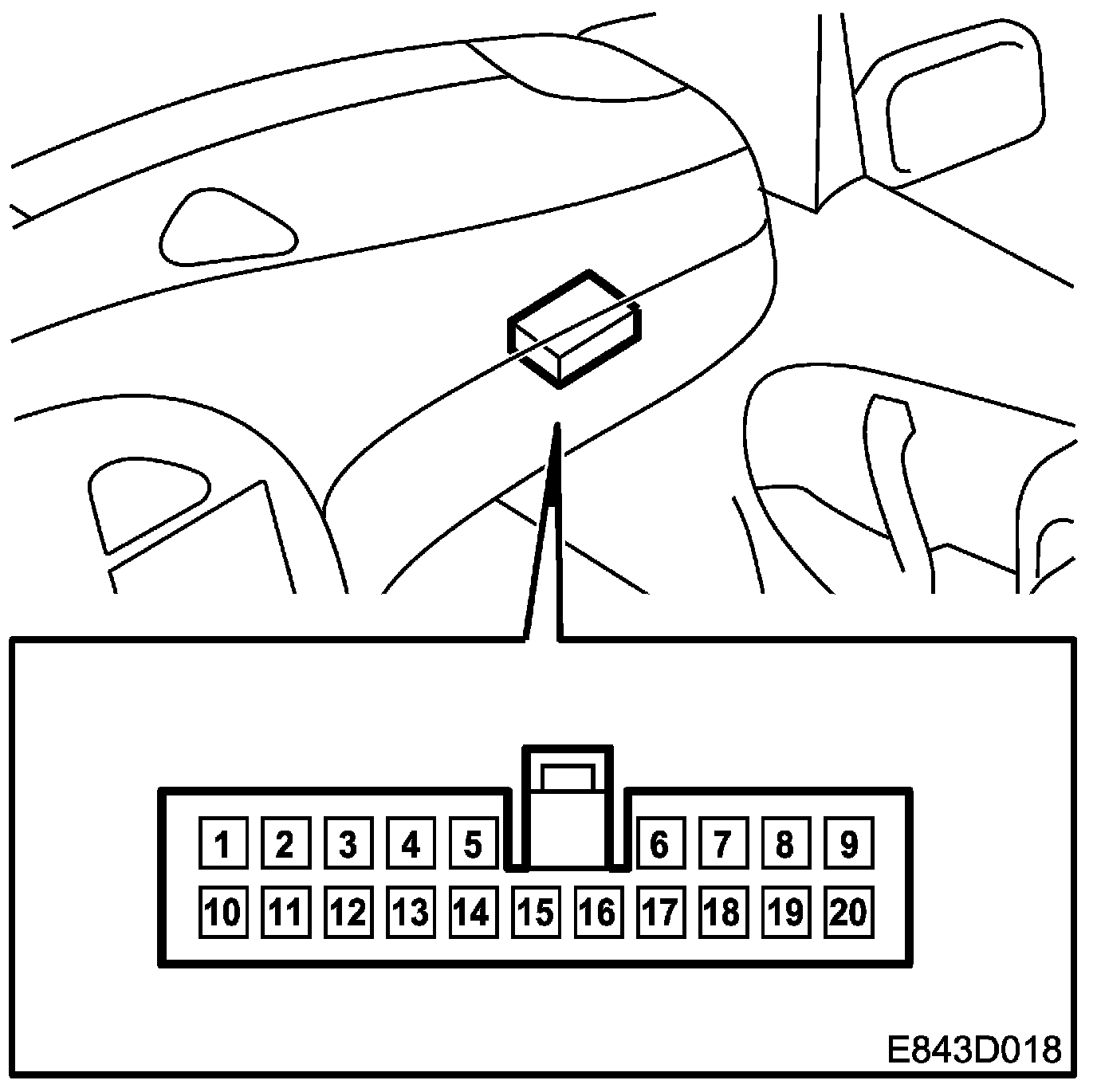 1 2 3 4 5 6 7 8 9
10 11 12 13 14 15 16 17 18 19 20

E843D018