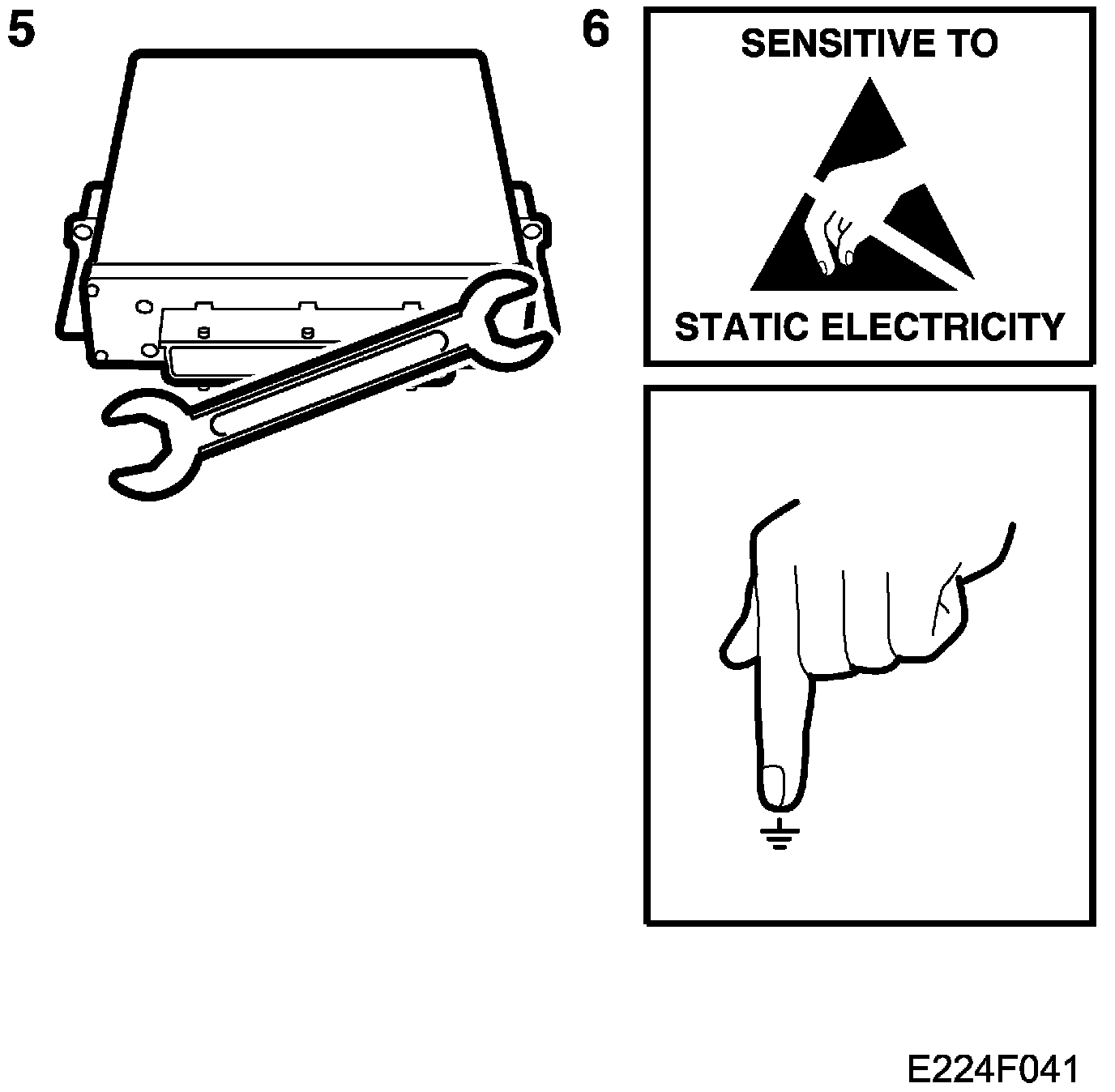 5

6

SENSITIVE TO

STATIC ELECTRICITY

E224F041