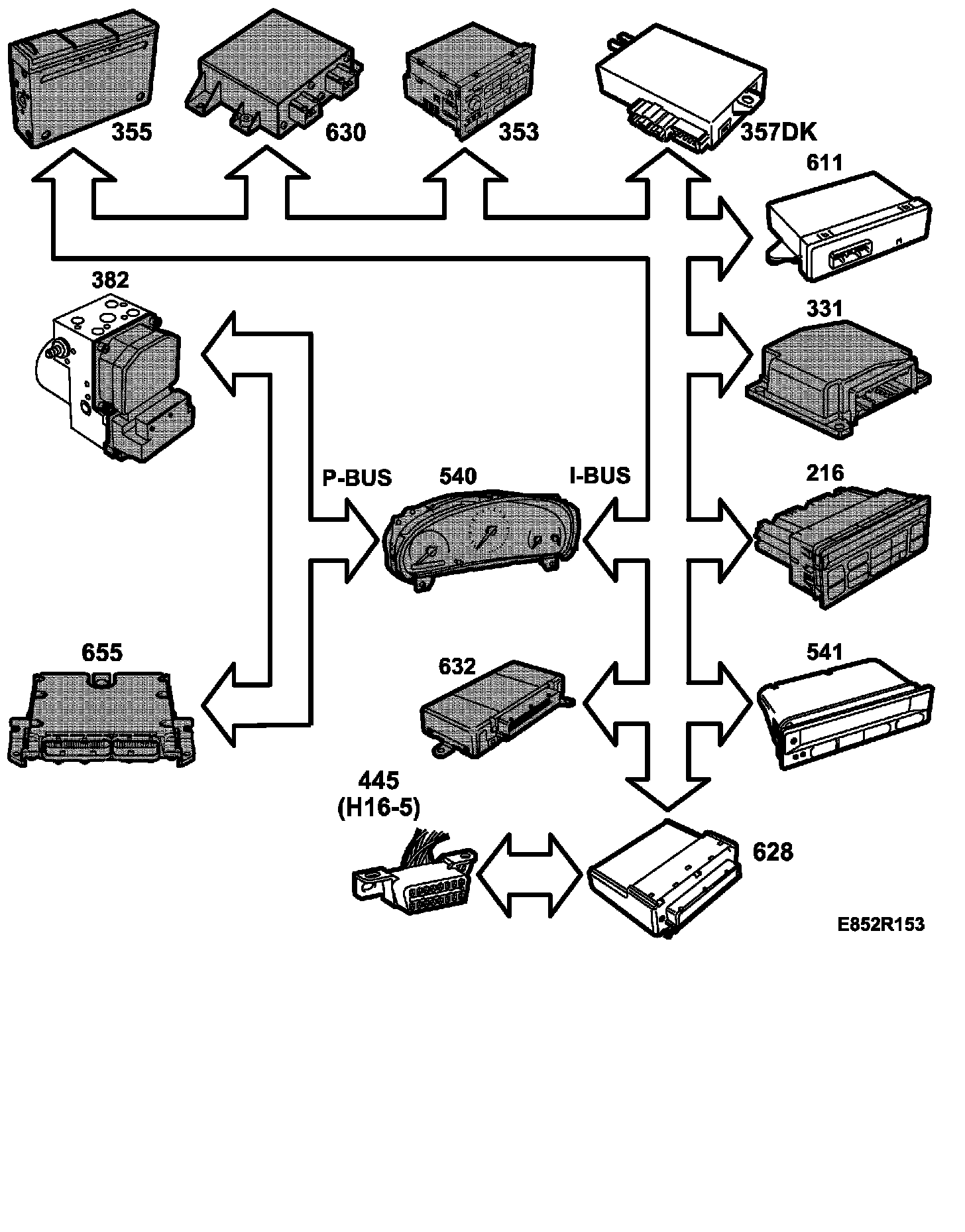 355
630
353
357DK
611
382
331
P-BUS
540
I-BUS
216
655
632
541
445
(H16-5)
628
E852R153