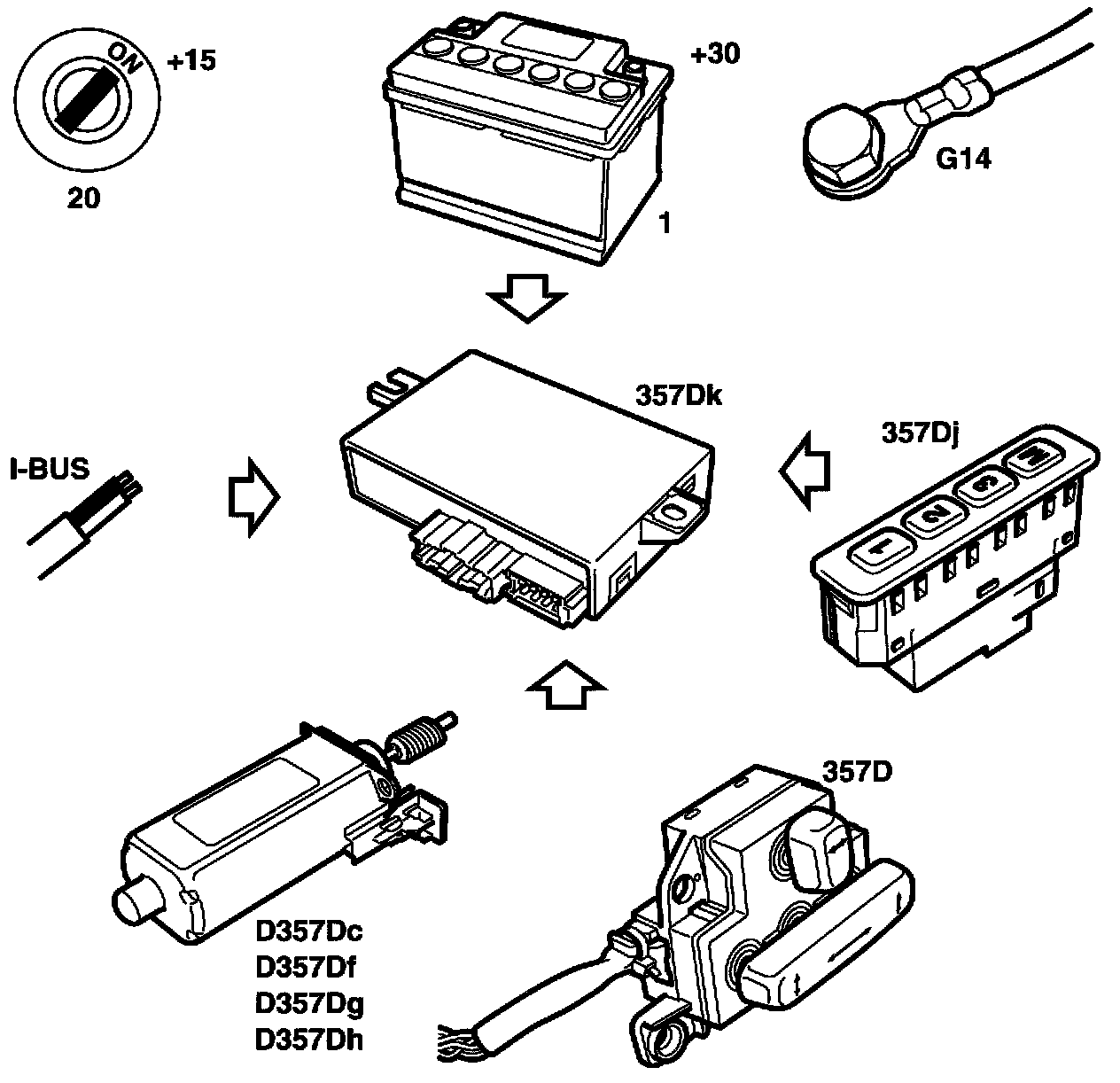 ON
+15
20
+30
1
G14
357Dk
I-BUS
357Dj
1
2
3
M
357D
D357Dc
D357Df
D357Dg
D357Dh