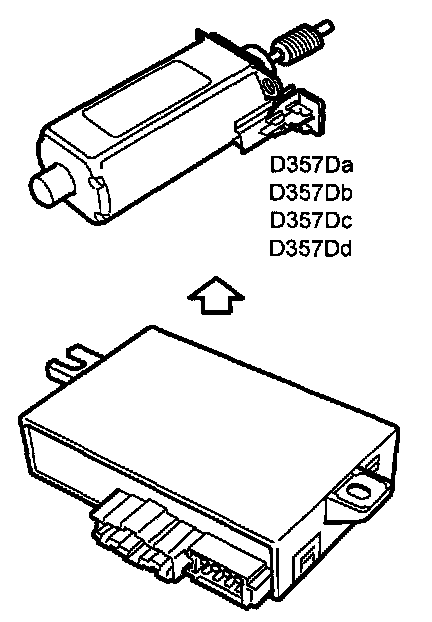 D357Da
D357Db
D357Dc
D357Dd