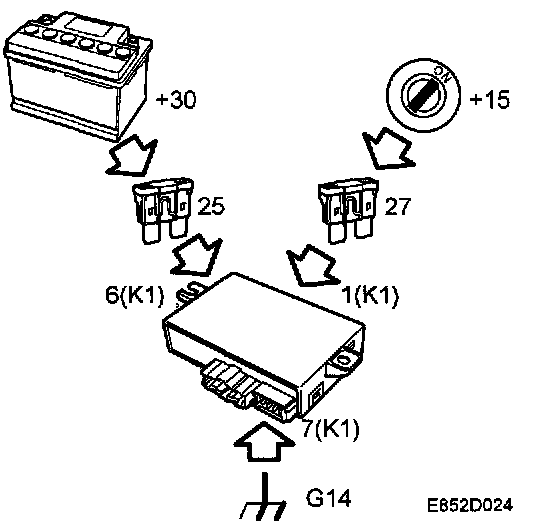 +30

ON

+15

25

27

6(K1)

1(K1)

7(K1)

G14

E852D024