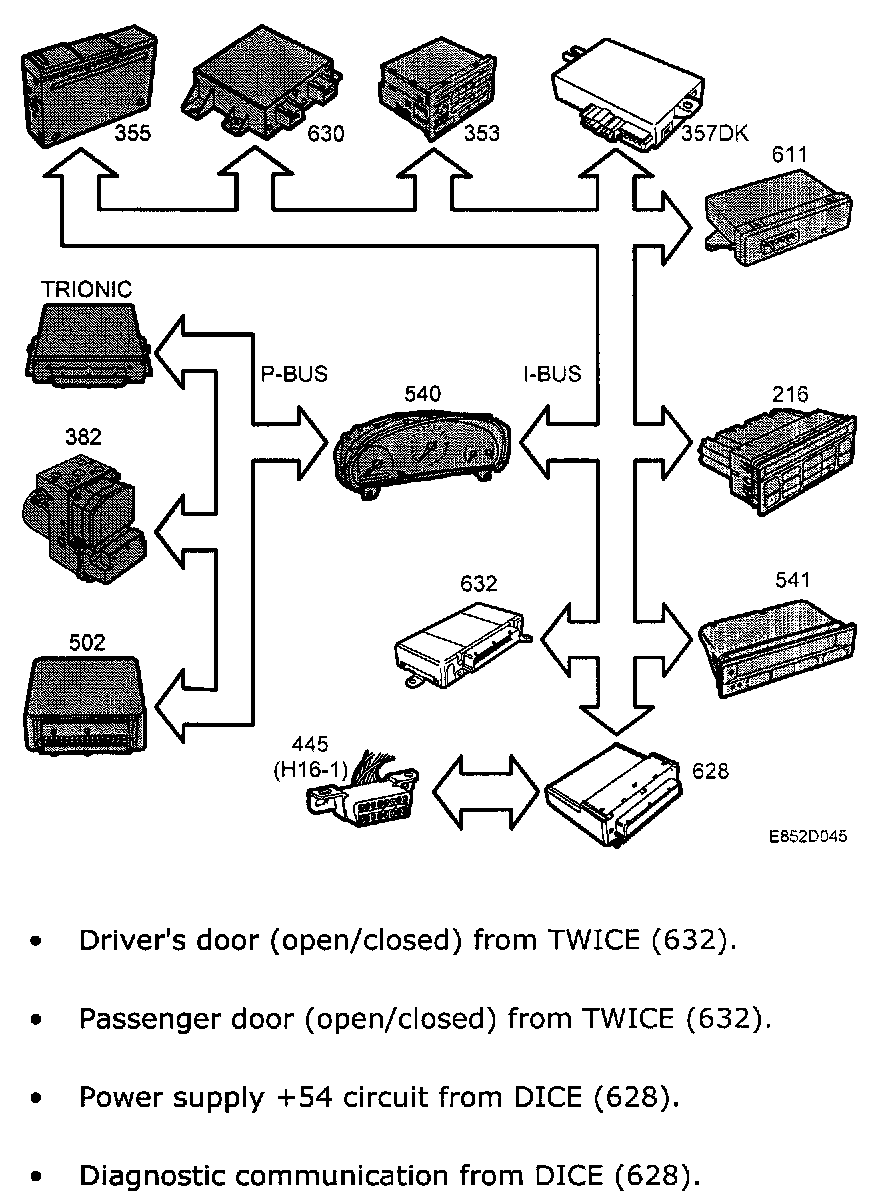 355
630
353
357DK
611
TRIONIC
P-BUS
540
I-BUS
216
382
632
541
502
445
(H16-1)
628
E852D045

• Driver's door (open/closed) from TWICE (632).

• Passenger door (open/closed) from TWICE (632).

• Power supply +54 circuit from DICE (628).

• Diagnostic communication from DICE (628).