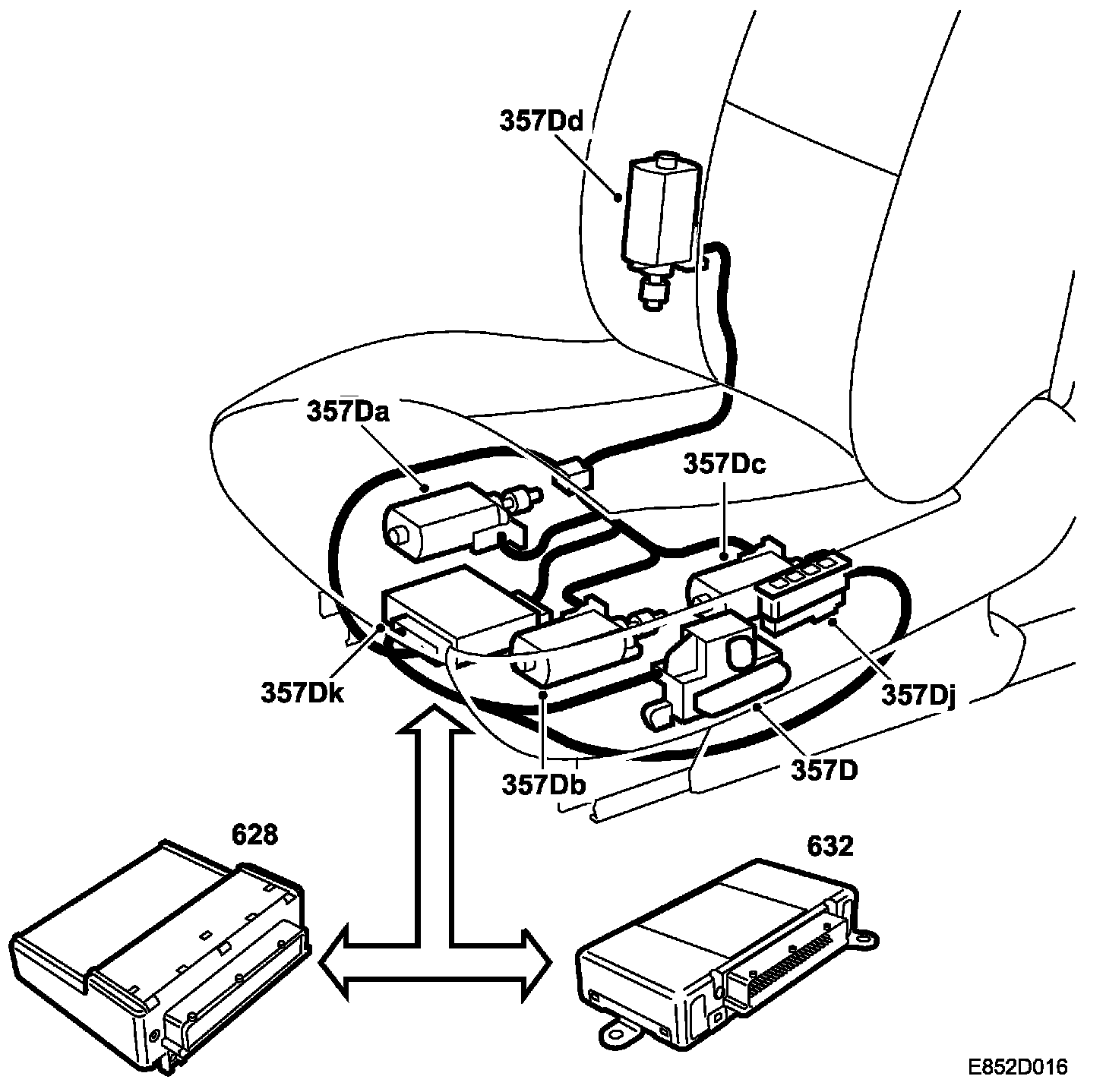 357Dd

357Da

357Dc

357Dk

357Dj

357Db

357D

628

632

E852D016