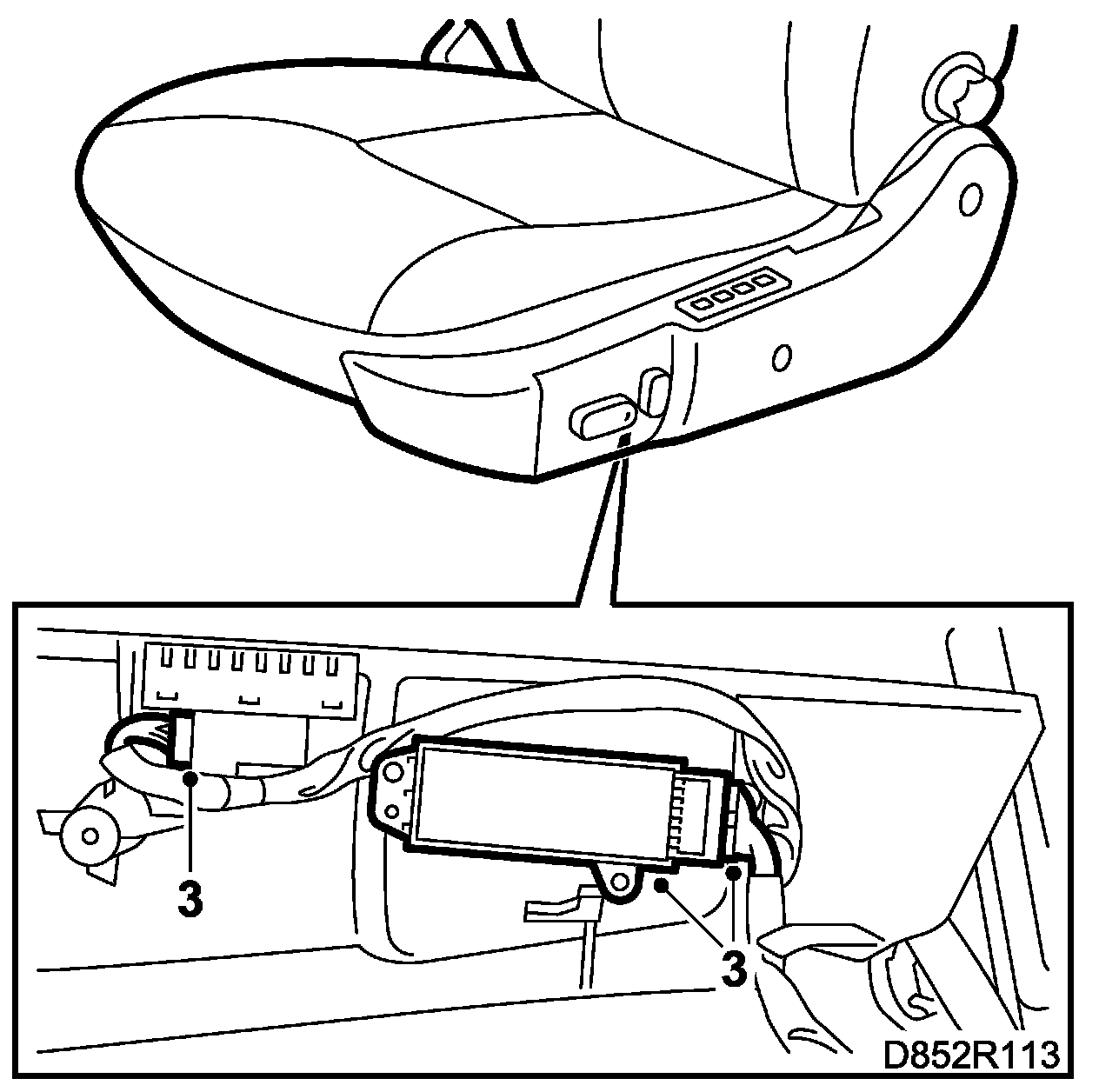 3
3
D852R113