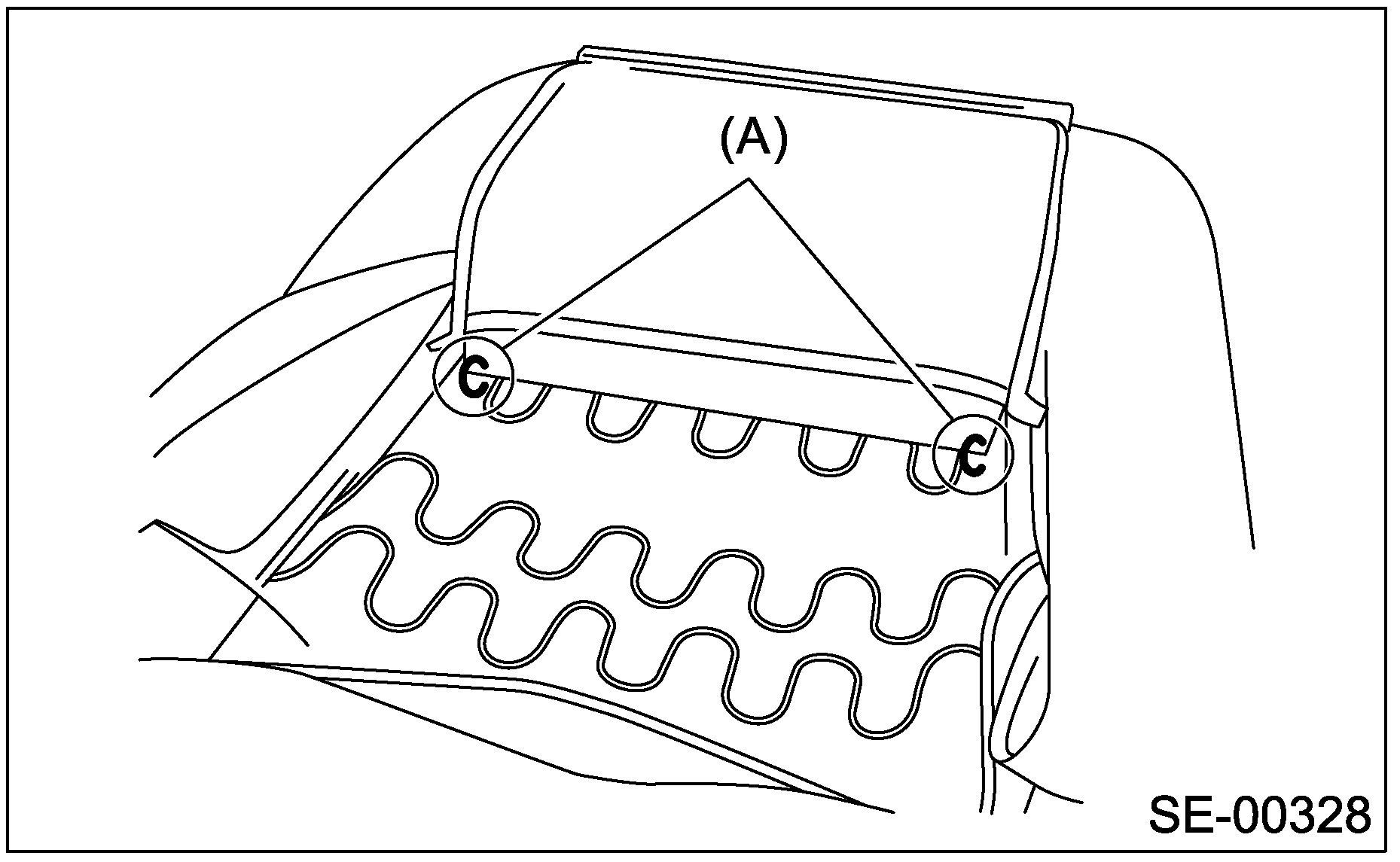 (A)

SE-00328