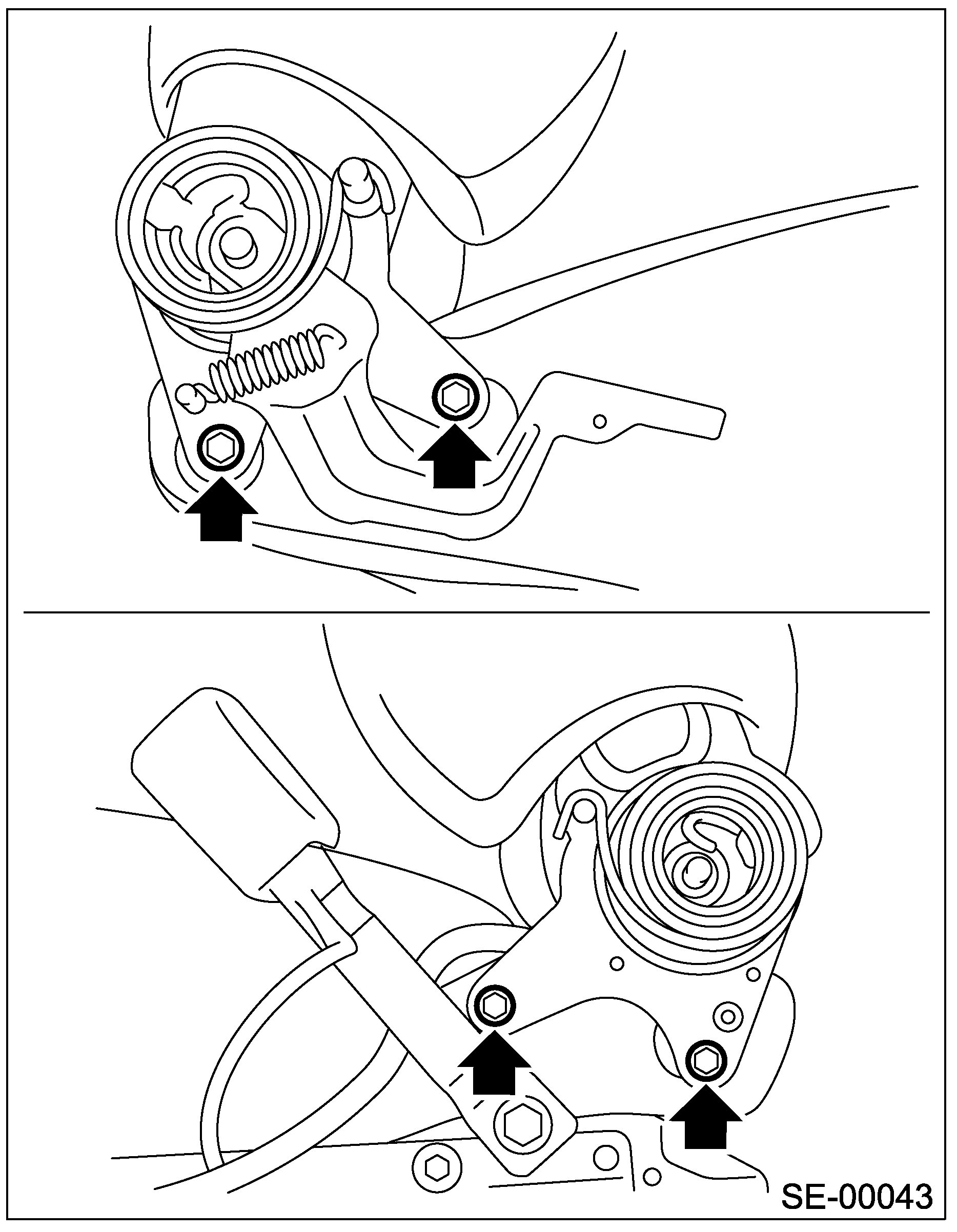 SE-00043