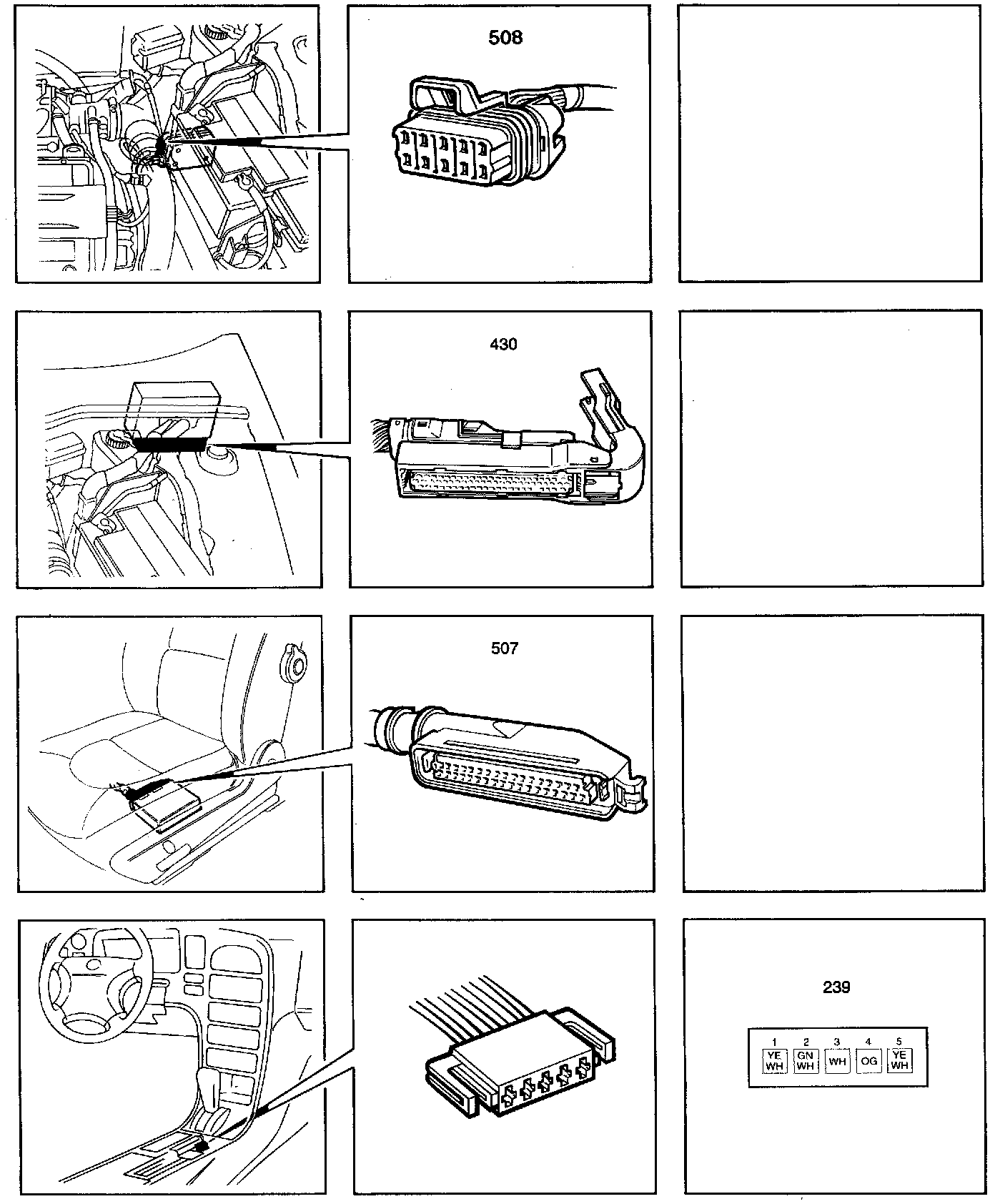 508

430

507

239

| 1 | 2 | 3 | 4 | 5 |
|---|---|---|---|---|
| YE WH | GN WH | WH | OG | YE WH |