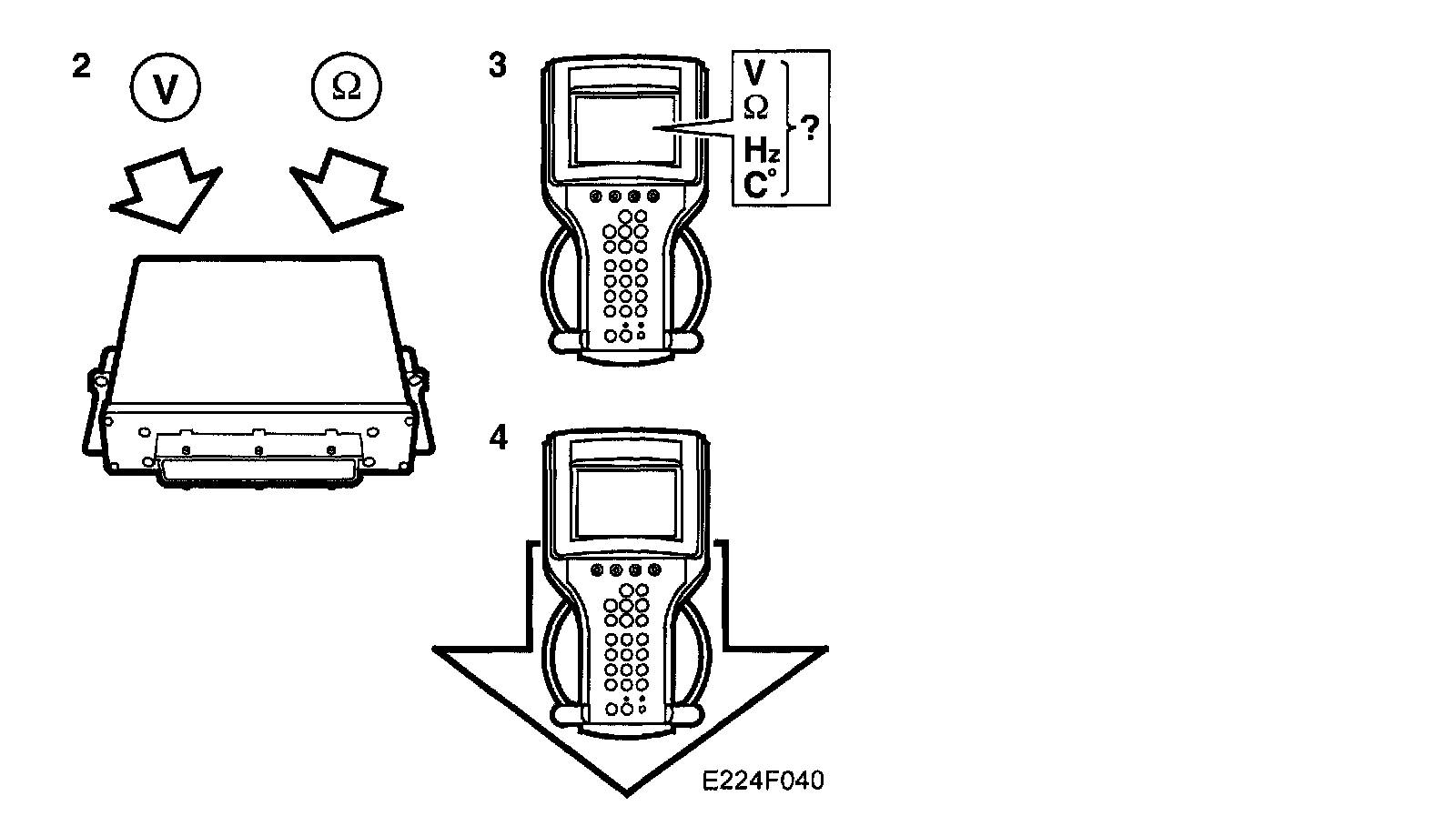 2
V
Ω

3
V
Ω
Hz
C°
?

4

E224F040