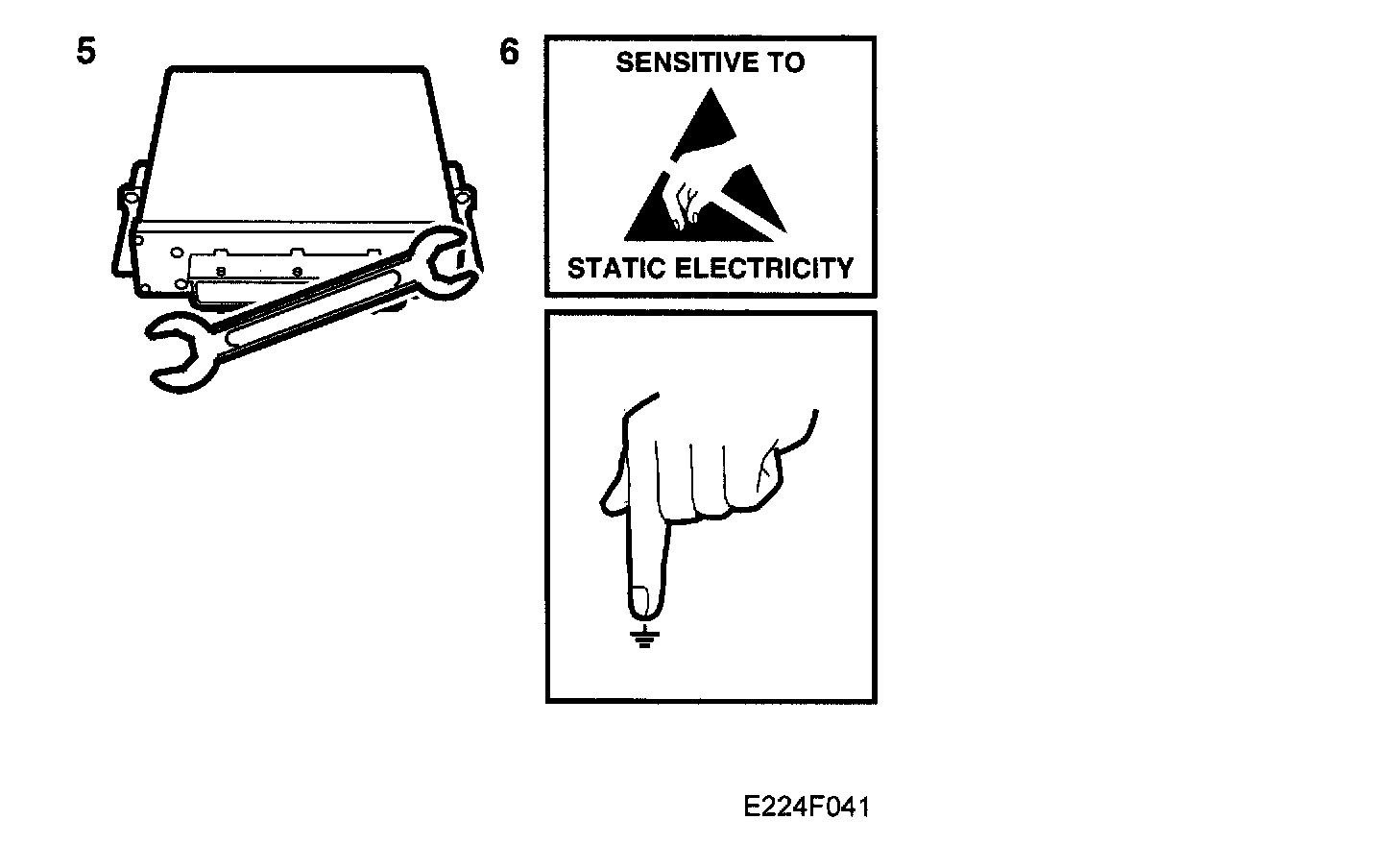 5

6

SENSITIVE TO

STATIC ELECTRICITY

E224F041