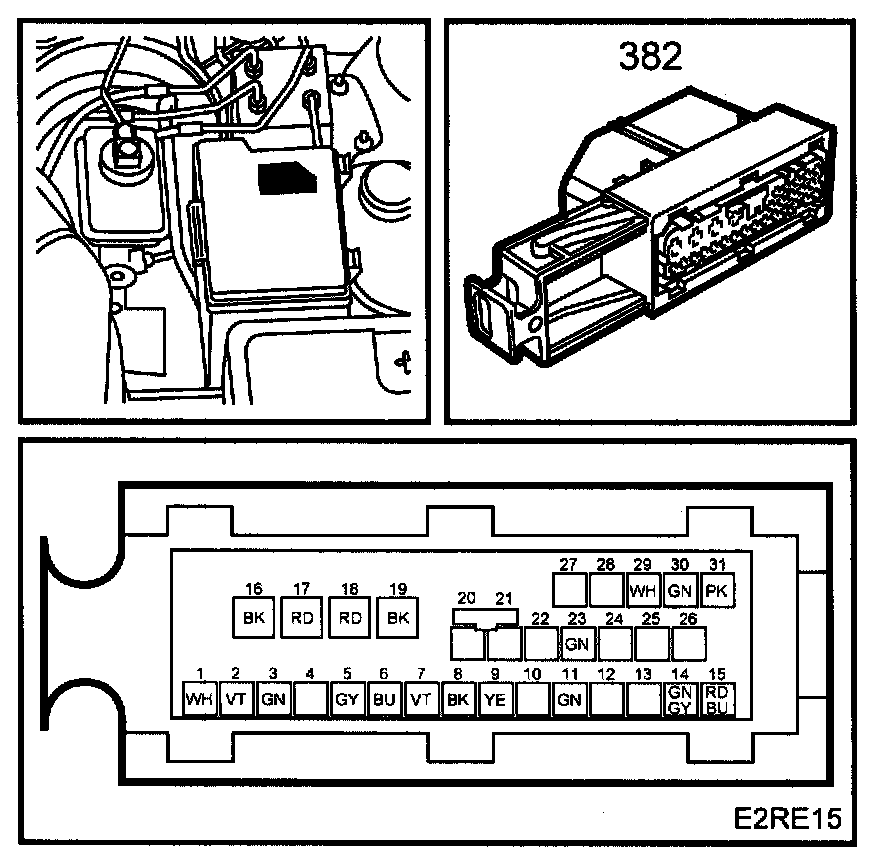 382

27 28 29 30 31
WH GN PK

16 17 18 19
BK RD RD BK

20 21 22 23 24 25 26
GN

1 2 3 4 5 6 7 8 9 10 11 12 13 14 15
WH VT GN GY BU VT BK YE GN GN GY RD BU

E2RE15