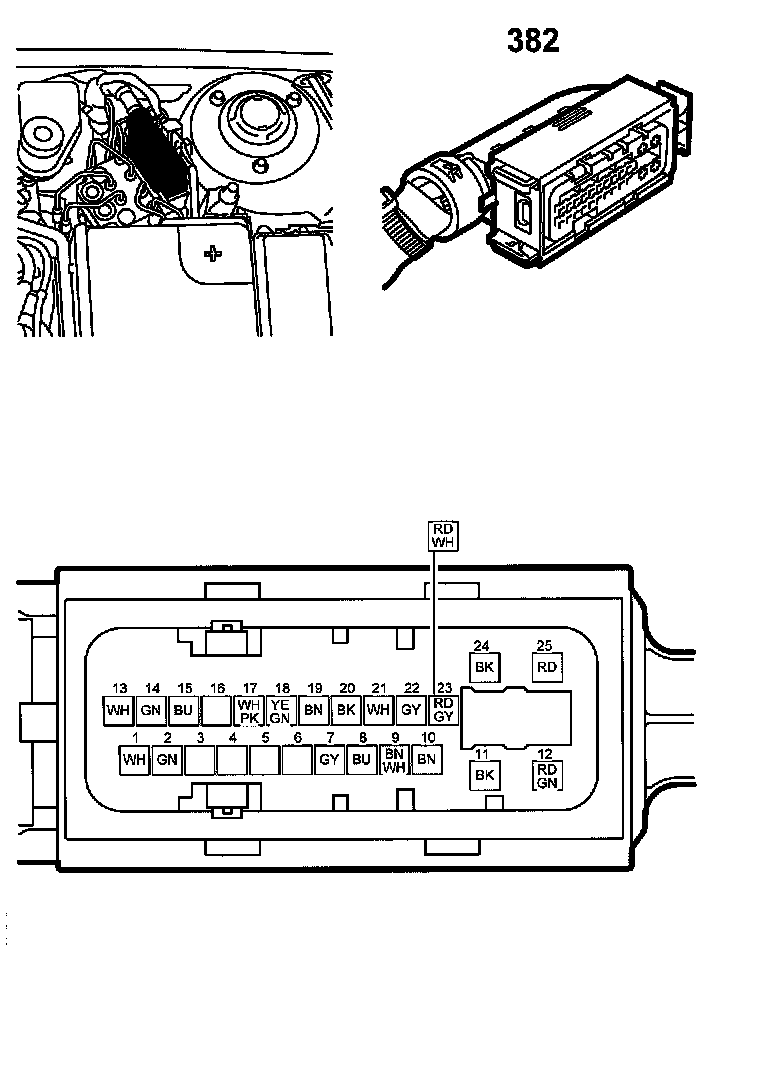 382

RD
WH

24 25
BK RD

13 14 15 16 17 18 19 20 21 22 23
WH GN BU WH PK YE GN BN BK WH GY RD GY

1 2 3 4 5 6 7 8 9 10
WH GN GY BU BN WH BN

11 12
BK RD GN