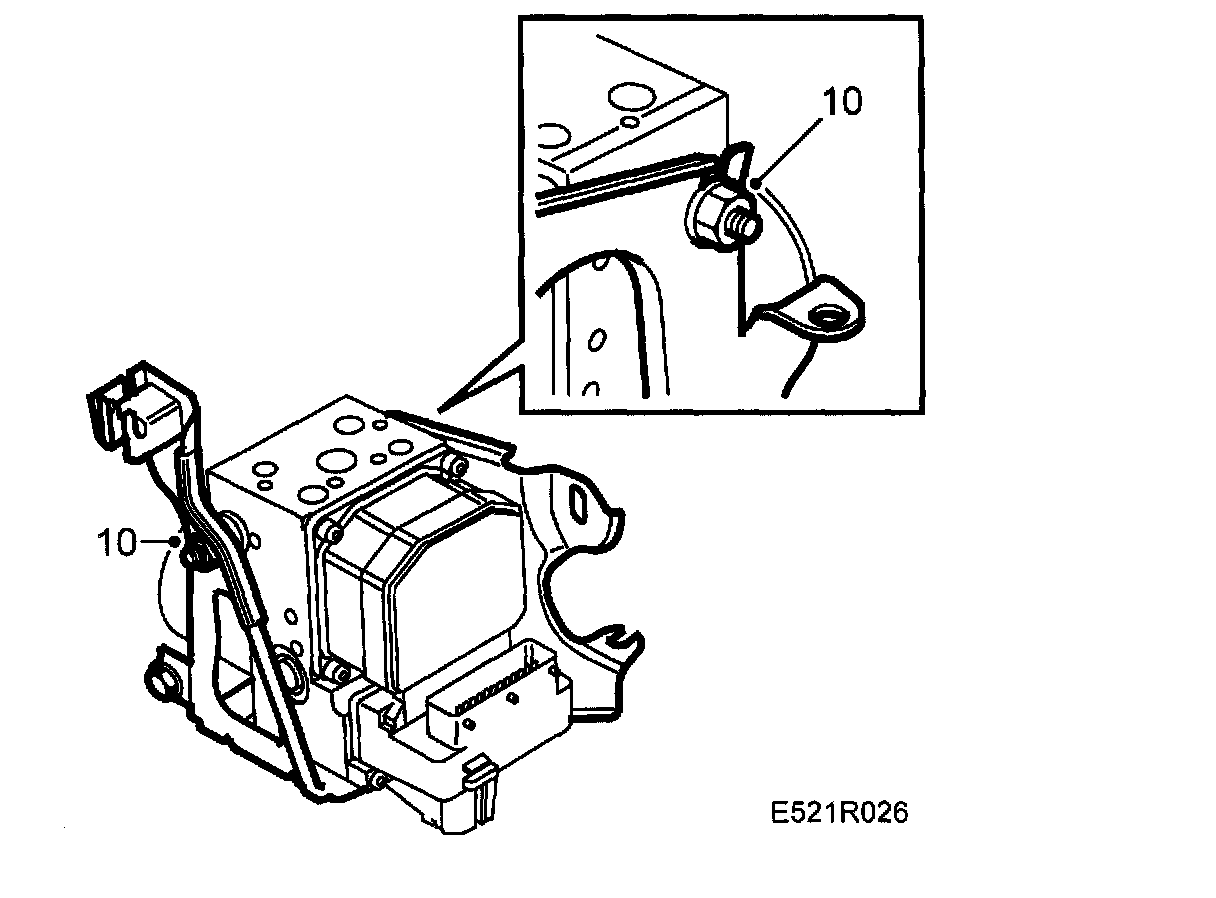 10

10

E521R026