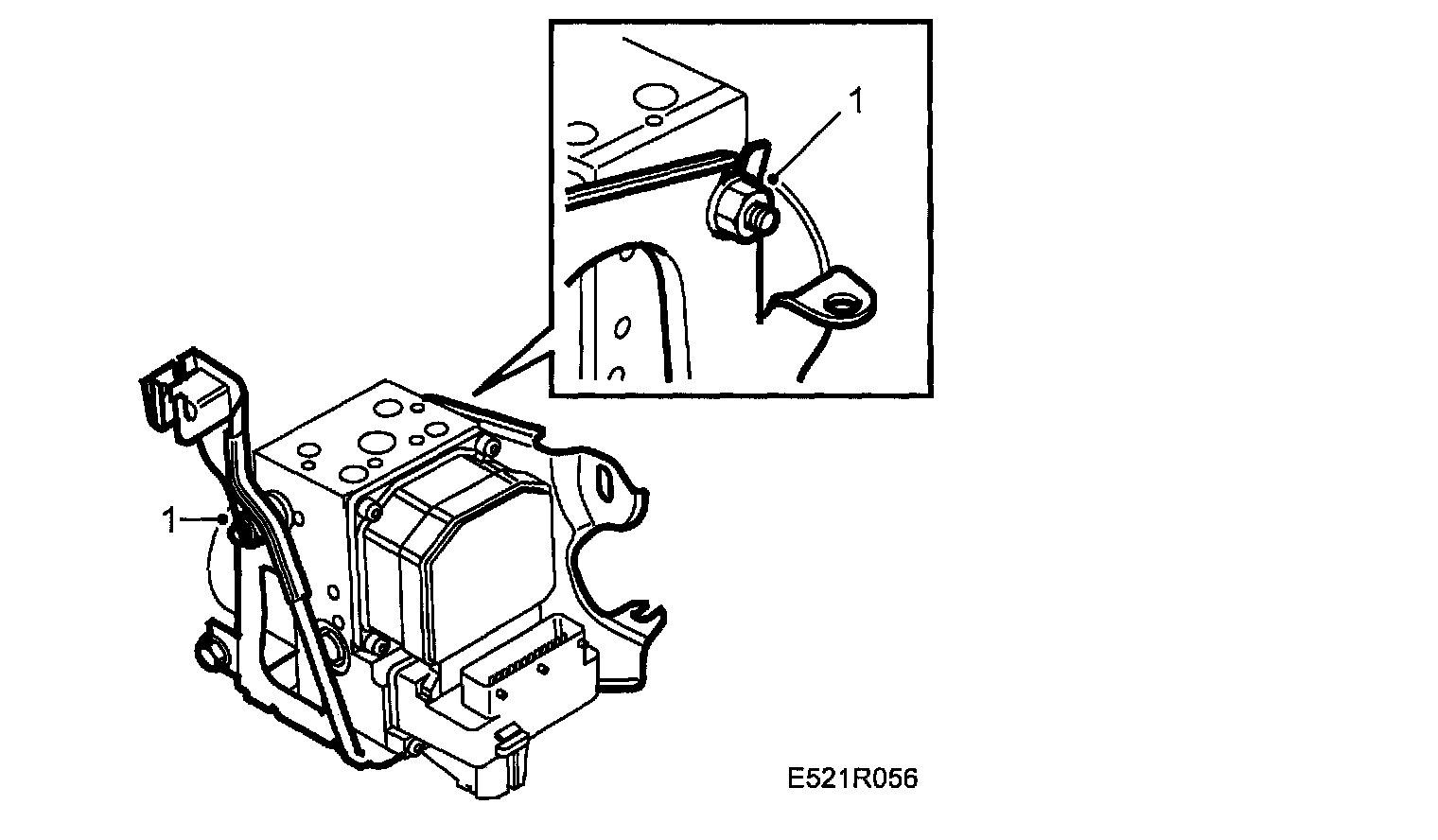 1

1

E521R056