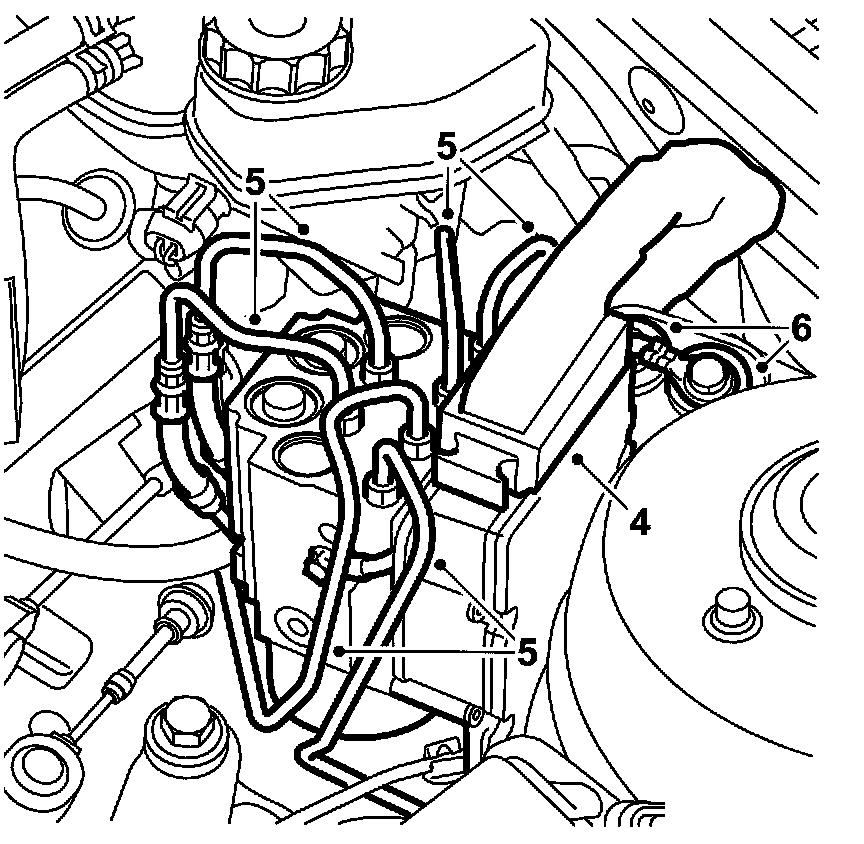 5
5
6
4
5