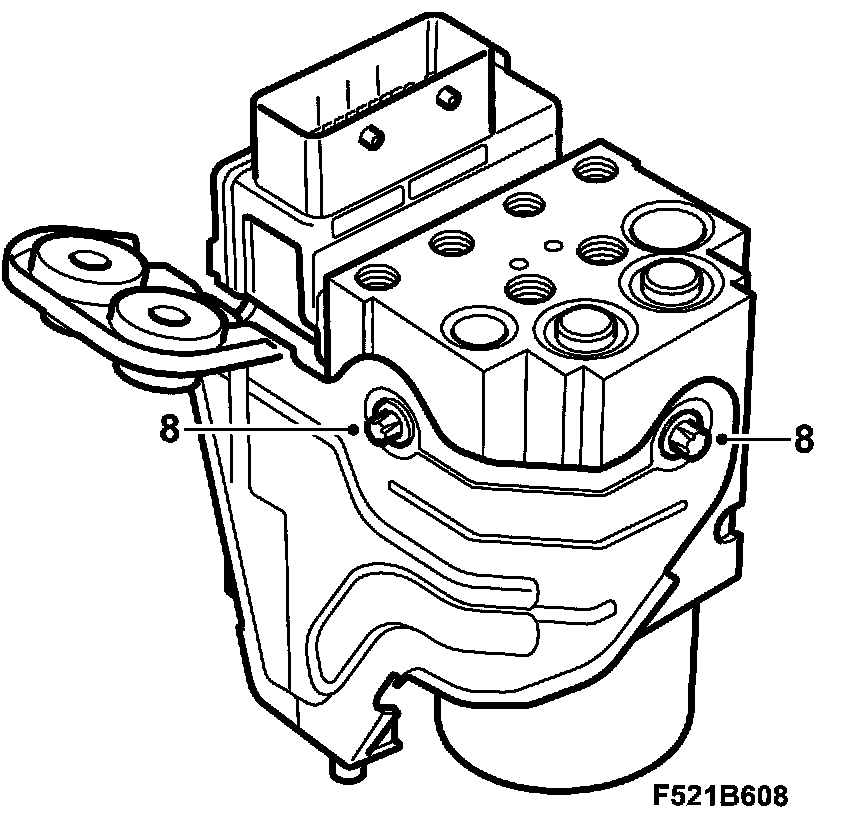 8
8
F521B608