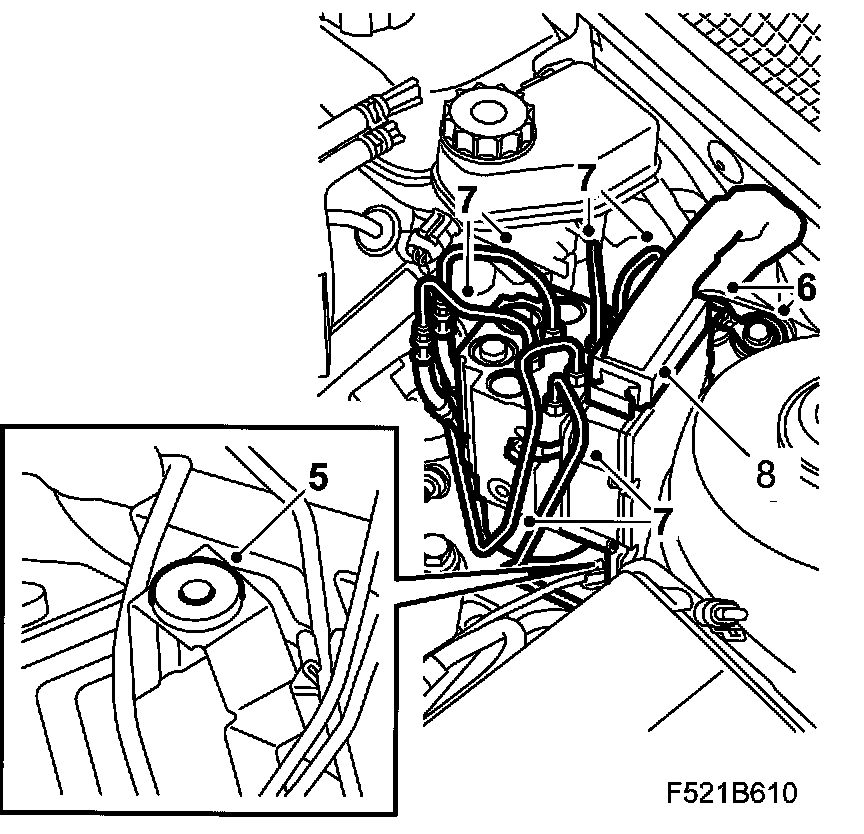 7
7
6
8
7
5
F521B610