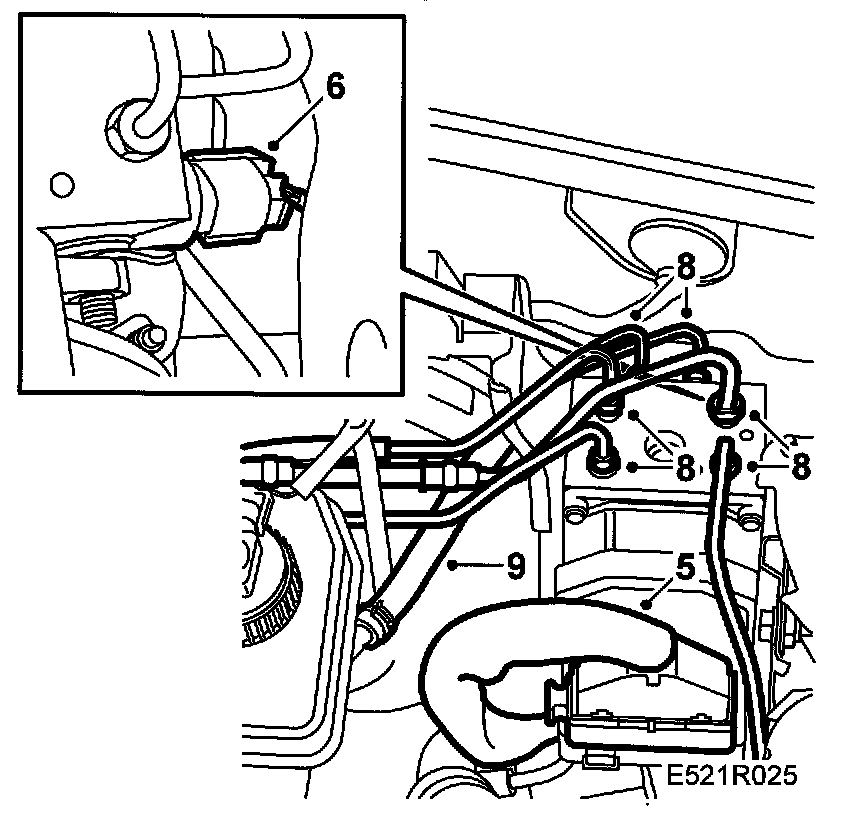 6
8
8
8
9
5
E521R025