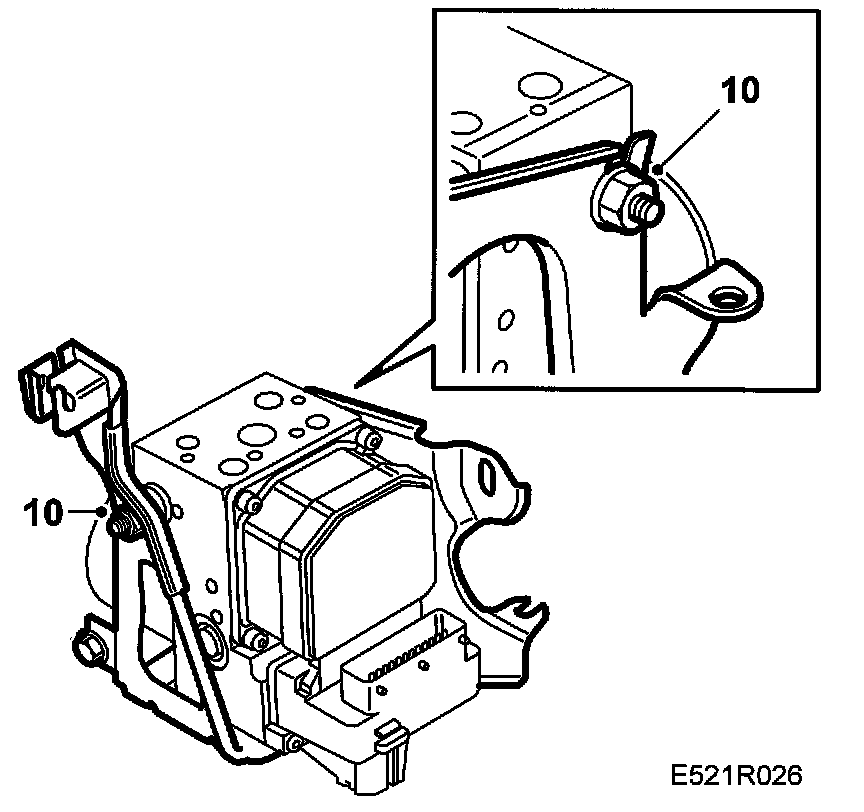 10

10

E521R026