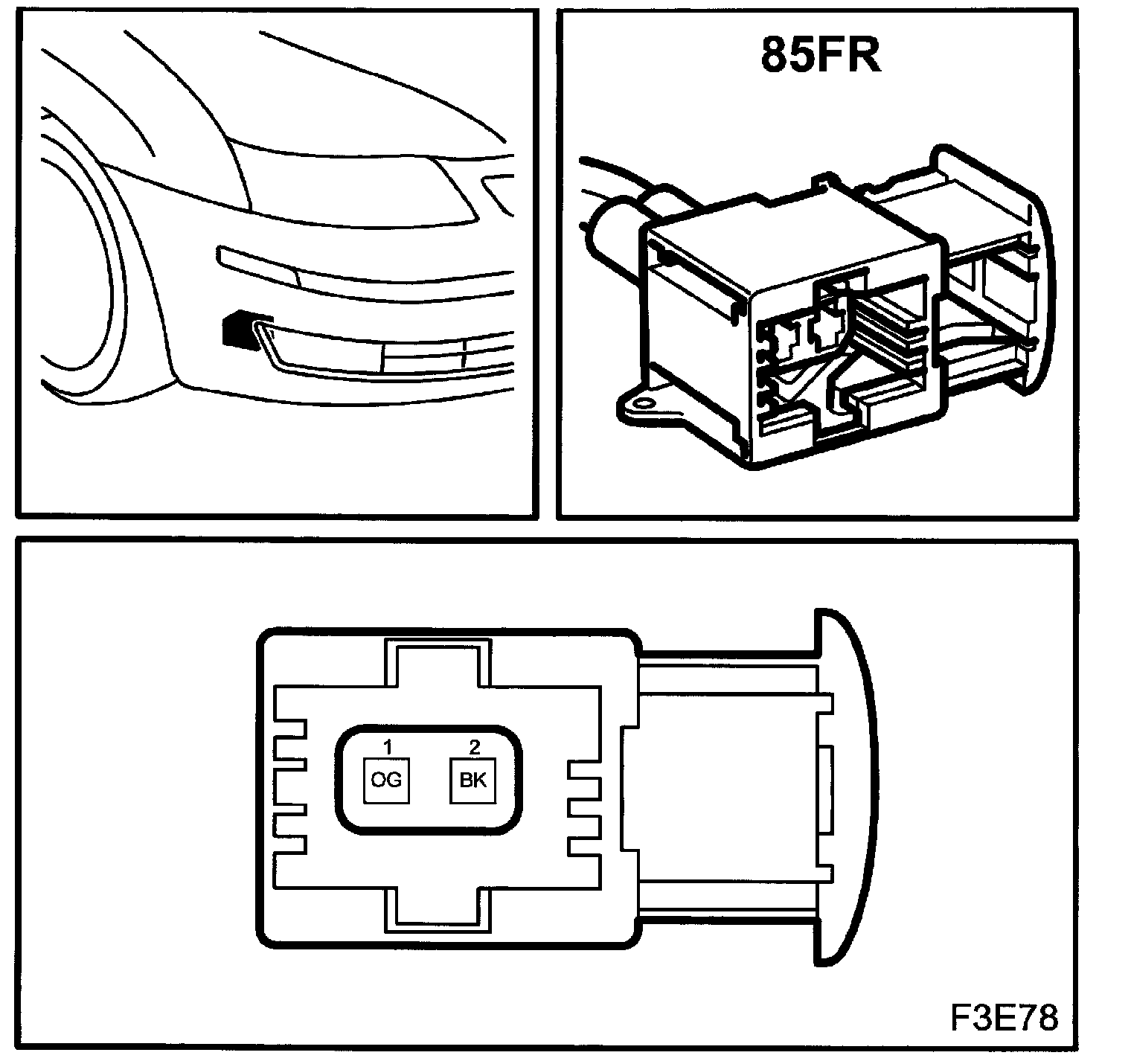 85FR

1 2
OG BK

F3E78