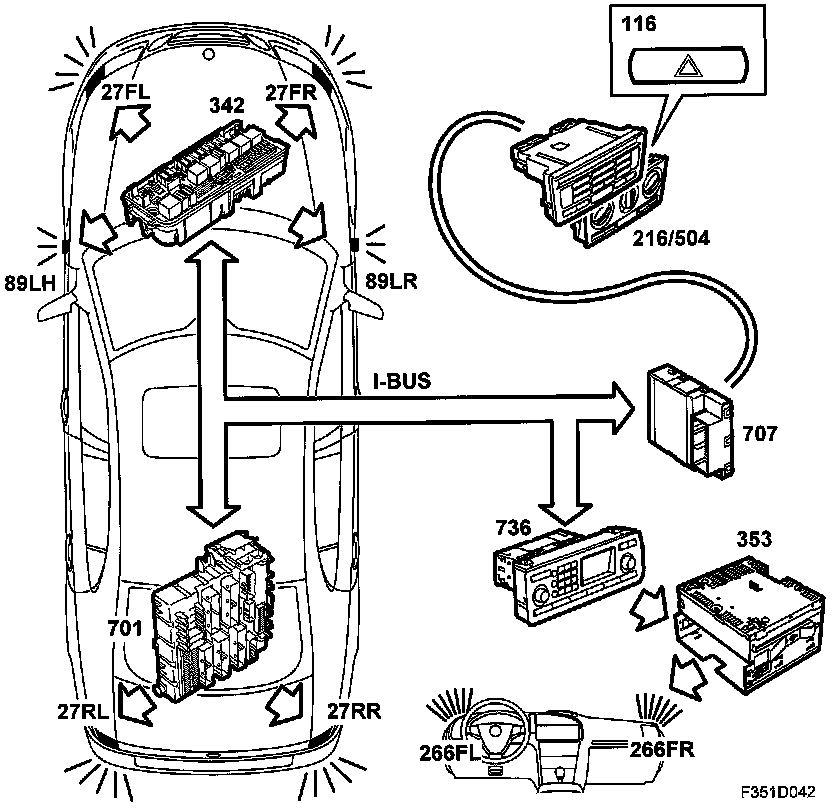 116

27FL

342

27FR

216/504

89LH

89LR

I-BUS

707

736

353

701

27RL

27RR

266FL

266FR

F351D042