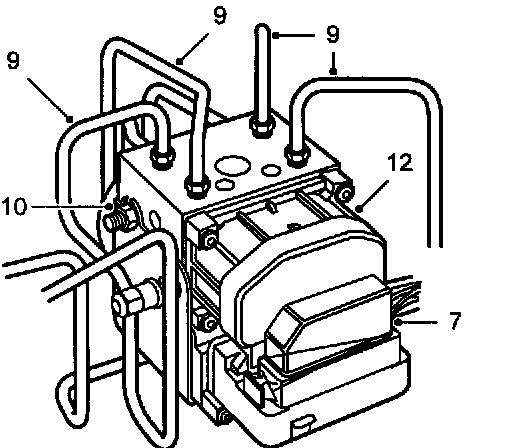 9
9
9
9
12
10
7