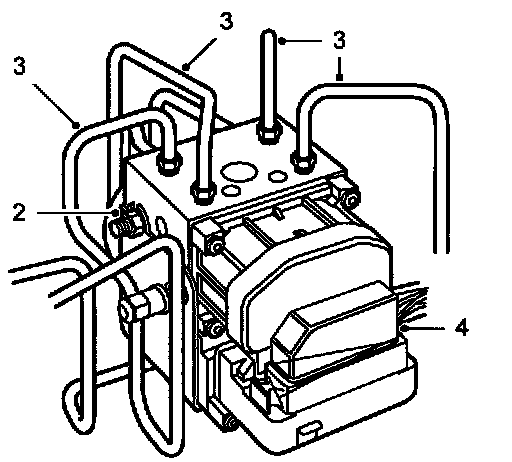 3
3
3
3
2
4