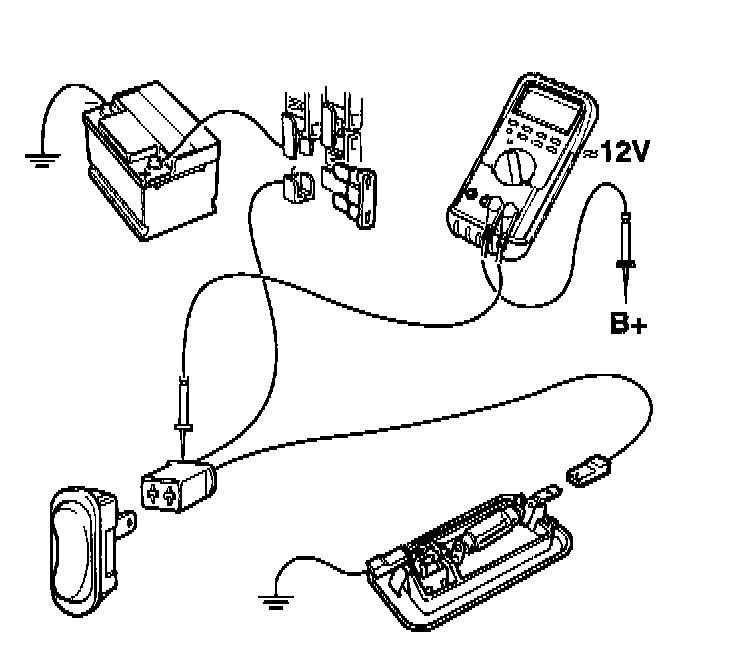 ≈12V

B+