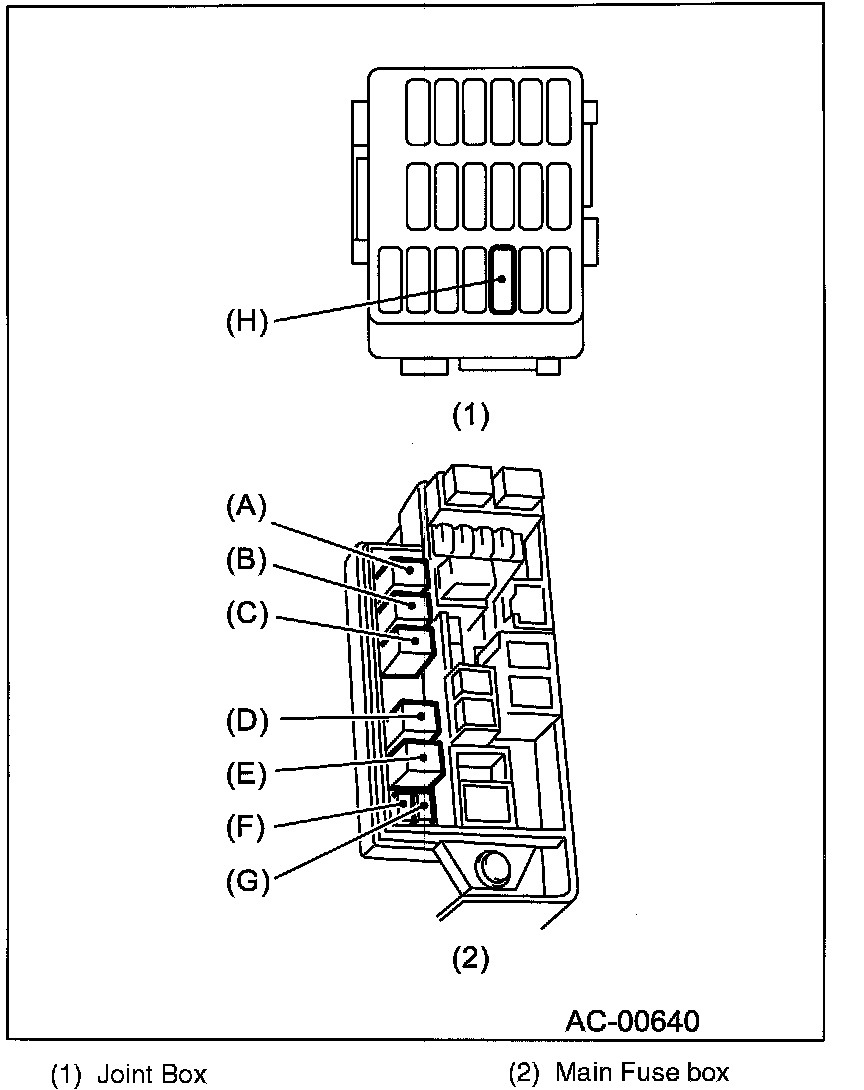 (H)

(1)

(A)
(B)
(C)
(D)
(E)
(F)
(G)

(2)

AC-00640

(1) Joint Box

(2) Main Fuse box