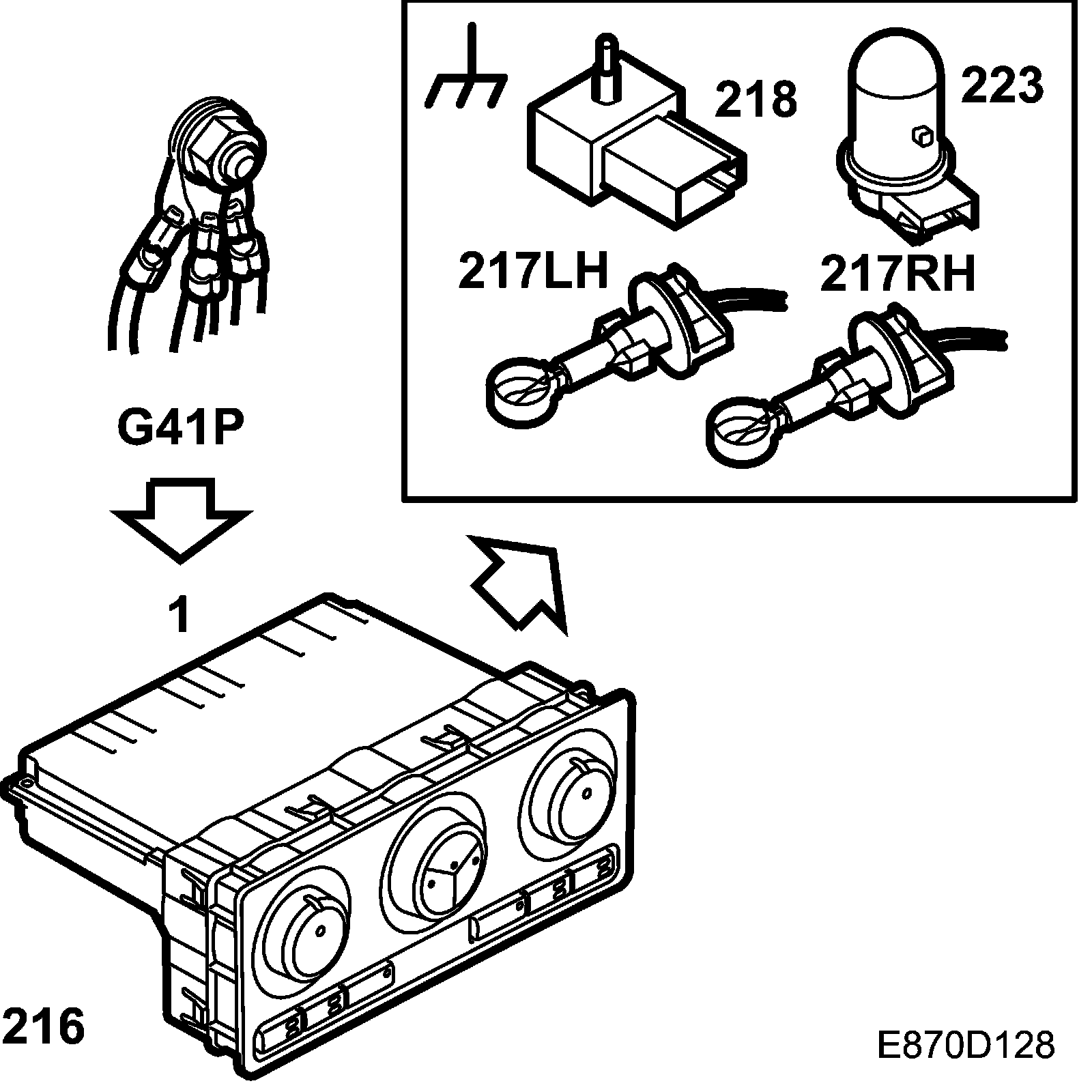 218
223
217LH
217RH
G41P
1
216
E870D128