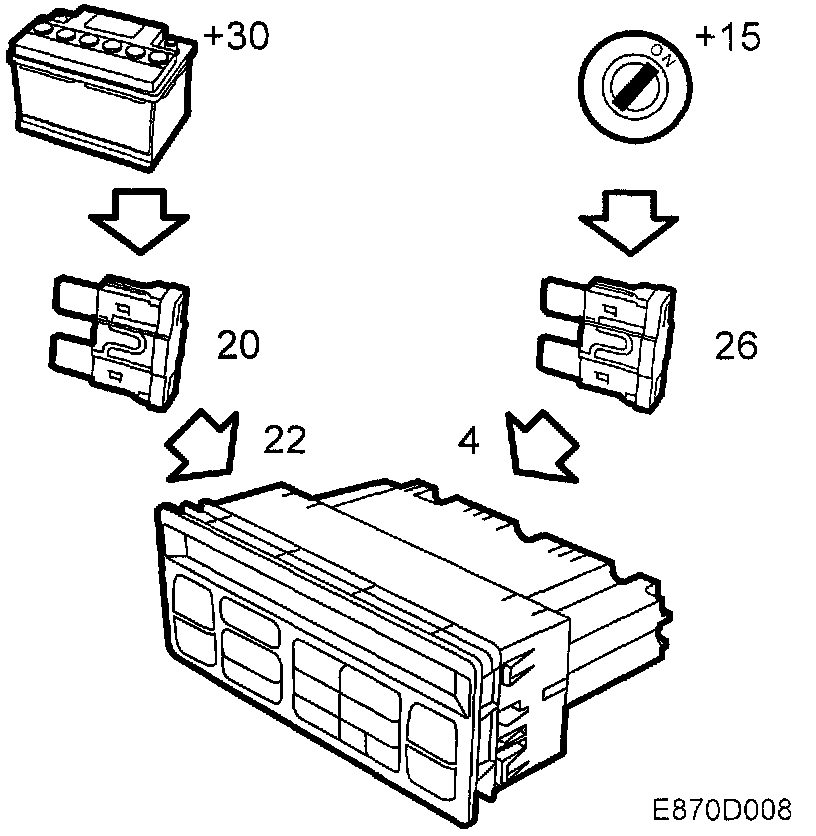 +30

+15

ON

20

26

22

4

E870D008