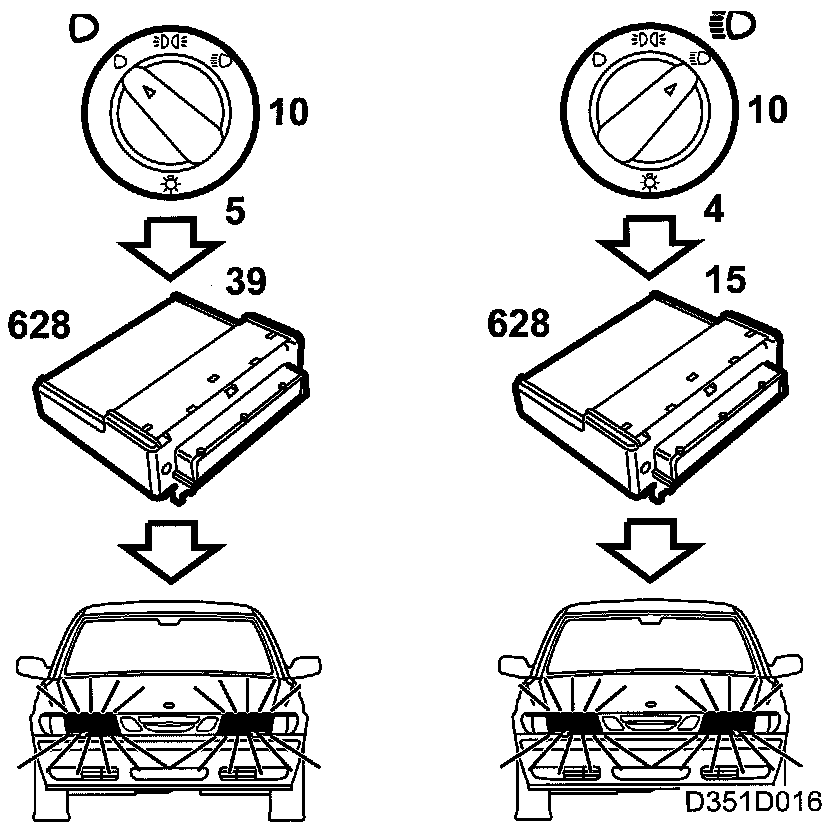 10
5
39
628

10
4
15
628

D351D016