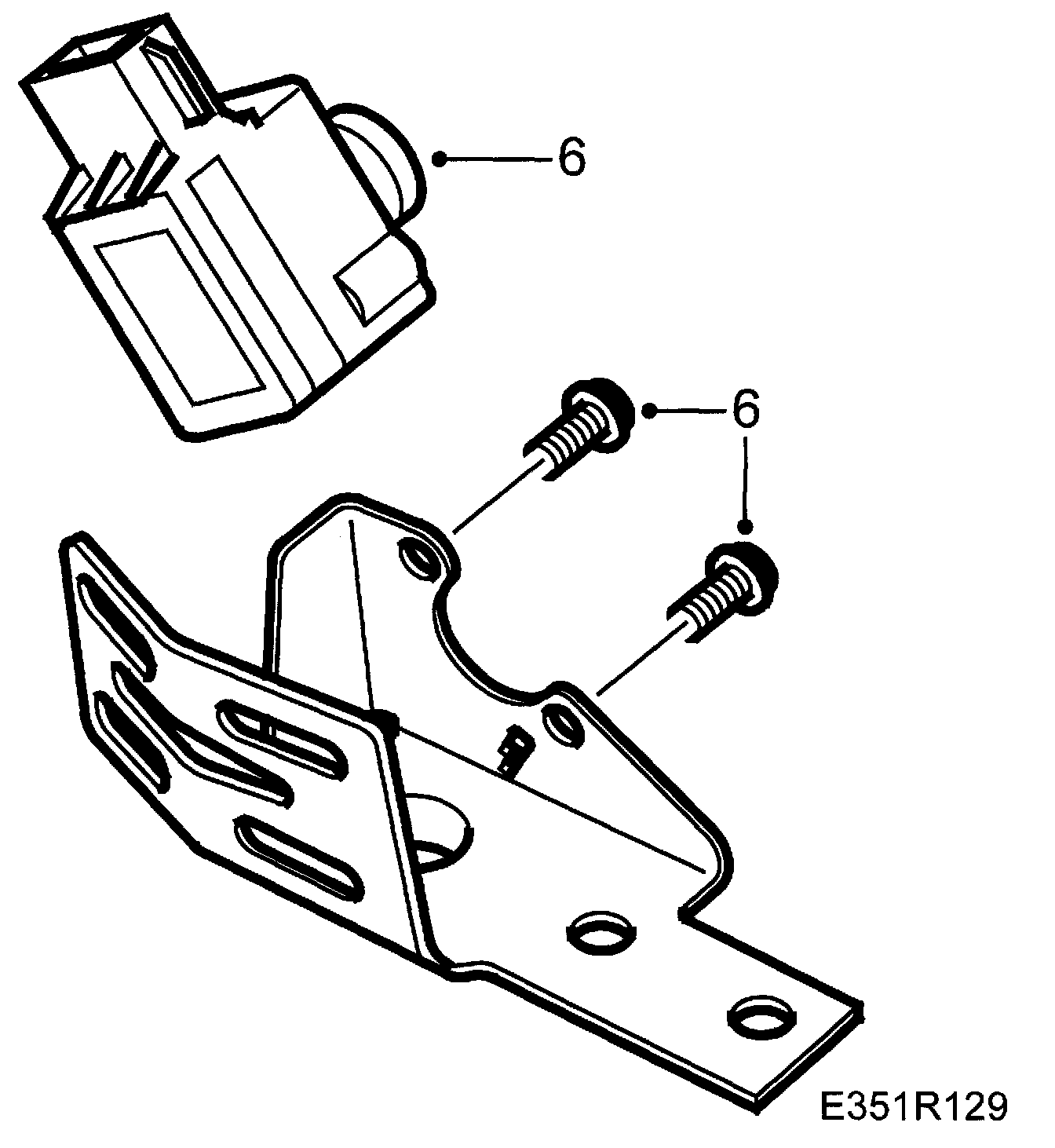 6
6
E351R129