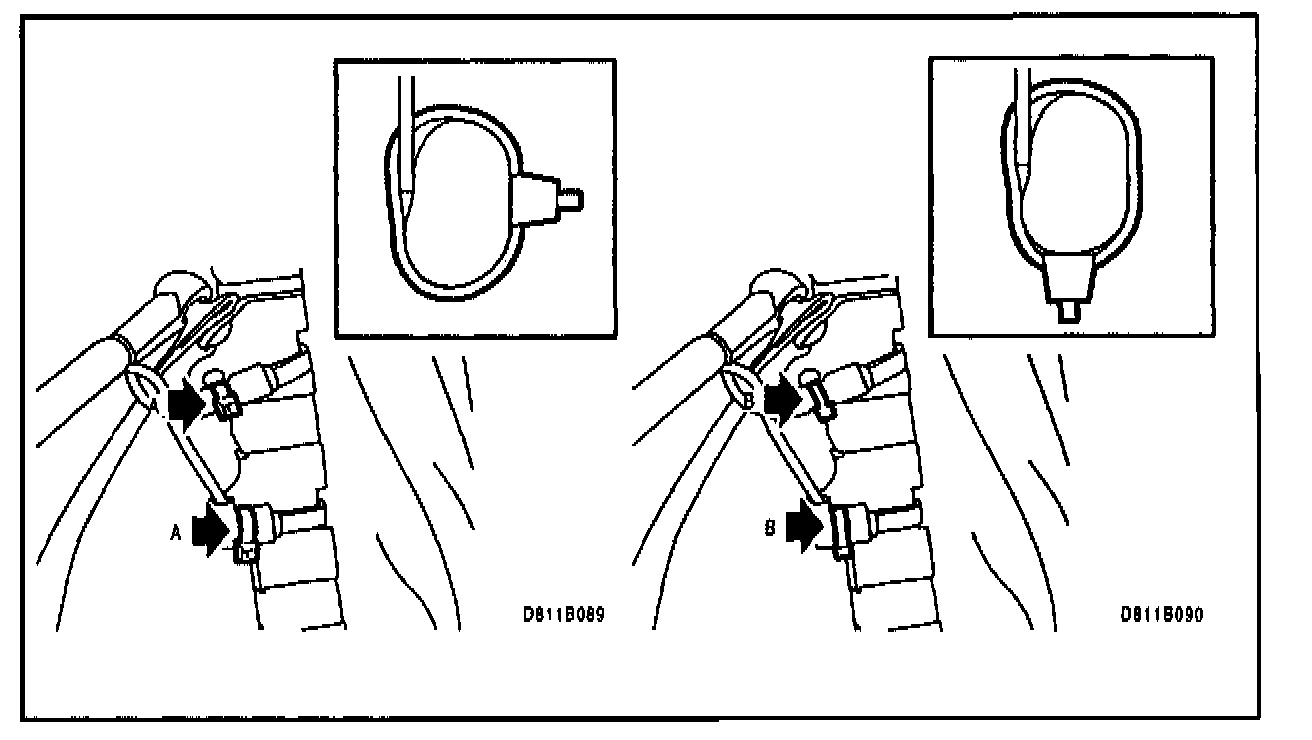 A

A

D811B089

B

B

D811B090