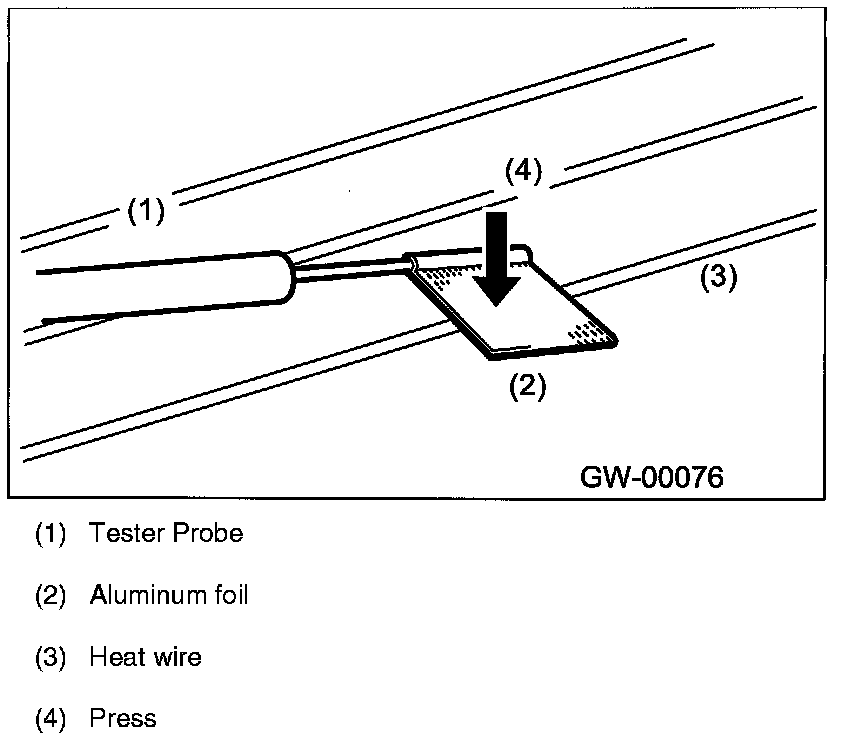 (1)

(4)

(3)

(2)

GW-00076

(1) Tester Probe

(2) Aluminum foil

(3) Heat wire

(4) Press