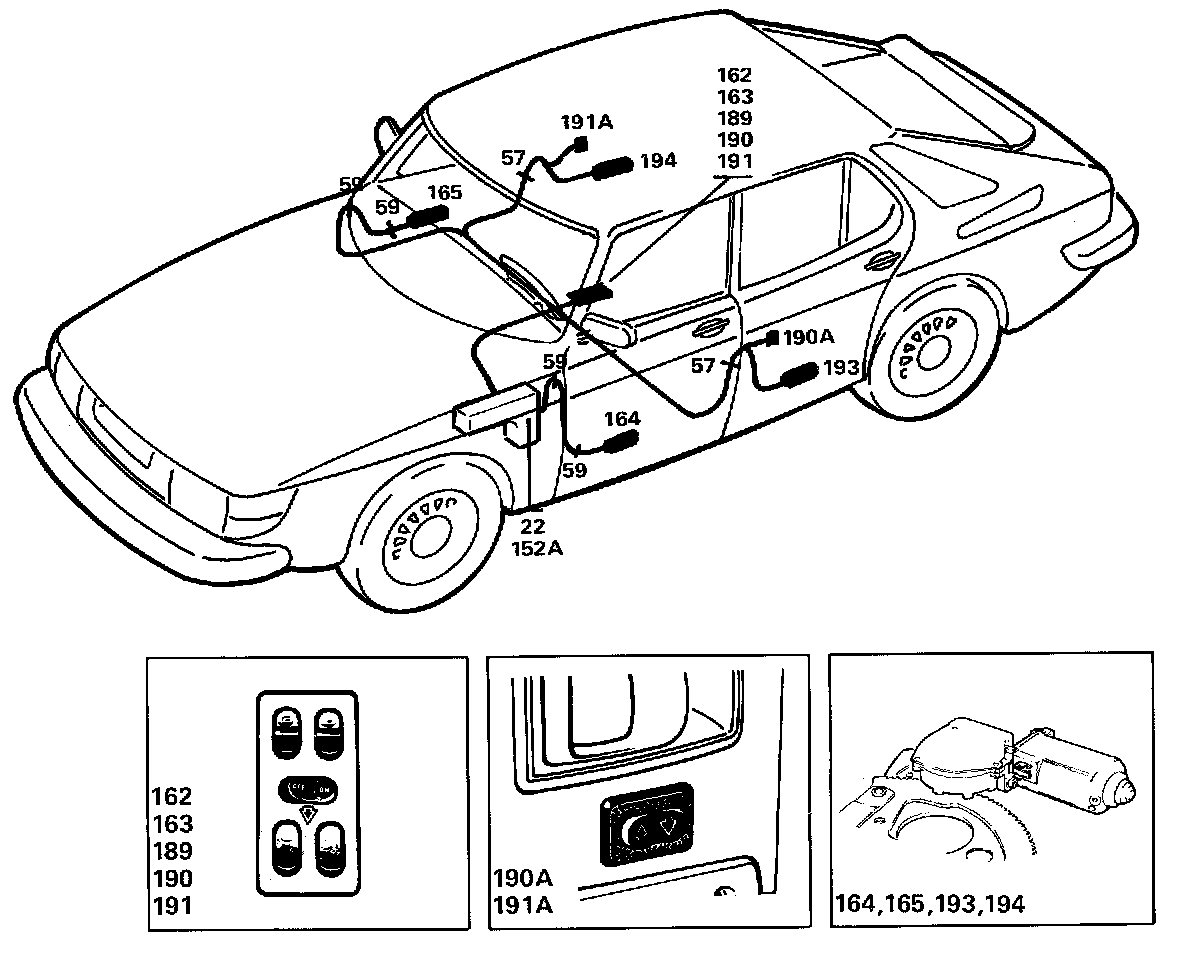 162
163
189
190
191

191A
57
194
59
59
165
190A
57
193
59
164
59
22
152A

162
163
189
190
191

190A
191A

164,165,193,194