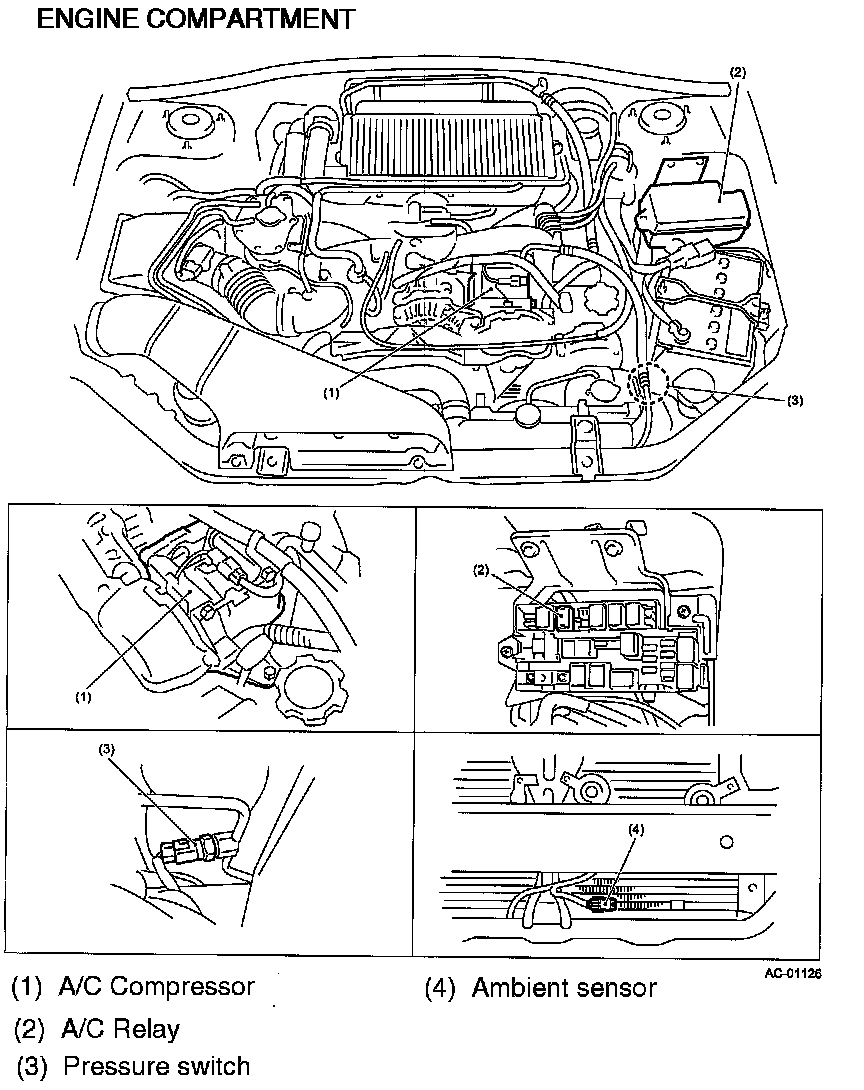 ENGINE COMPARTMENT

(2)

(1)

(3)

(1)

(2)

(3)

(4)

AC-01126

(1) A/C Compressor

(2) A/C Relay

(3) Pressure switch

(4) Ambient sensor