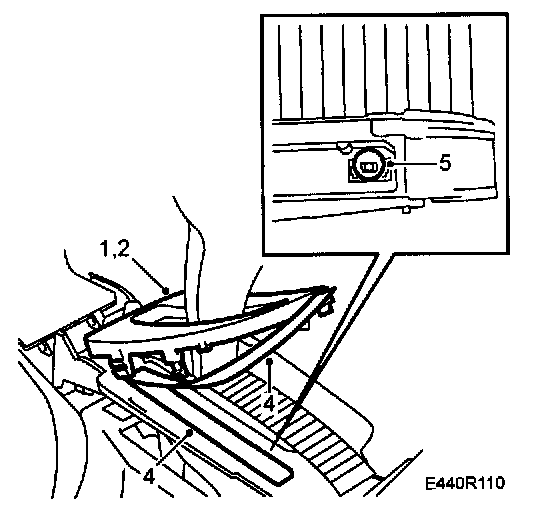 5

1,2

4

4

E440R110