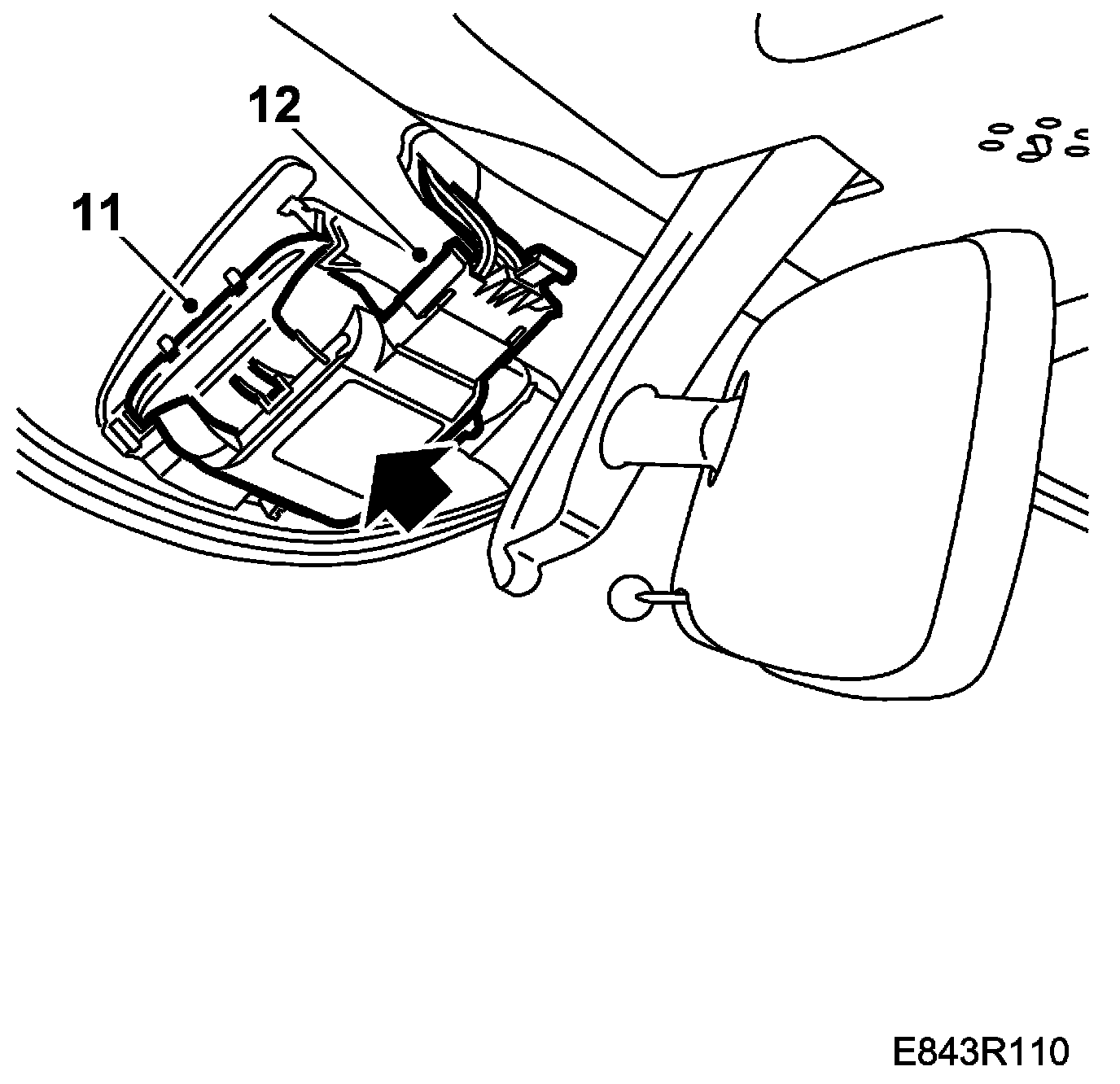 12

11

E843R110